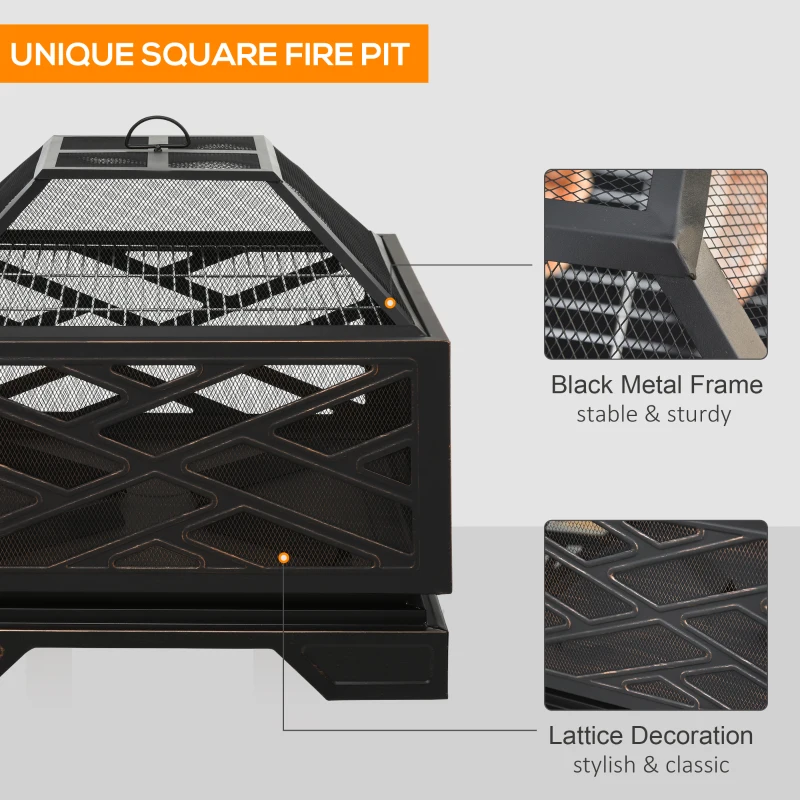 UNIQUE SQUARE FIRE PIT

Black Metal Frame
stable & sturdy

Lattice Decoration
stylish & classic