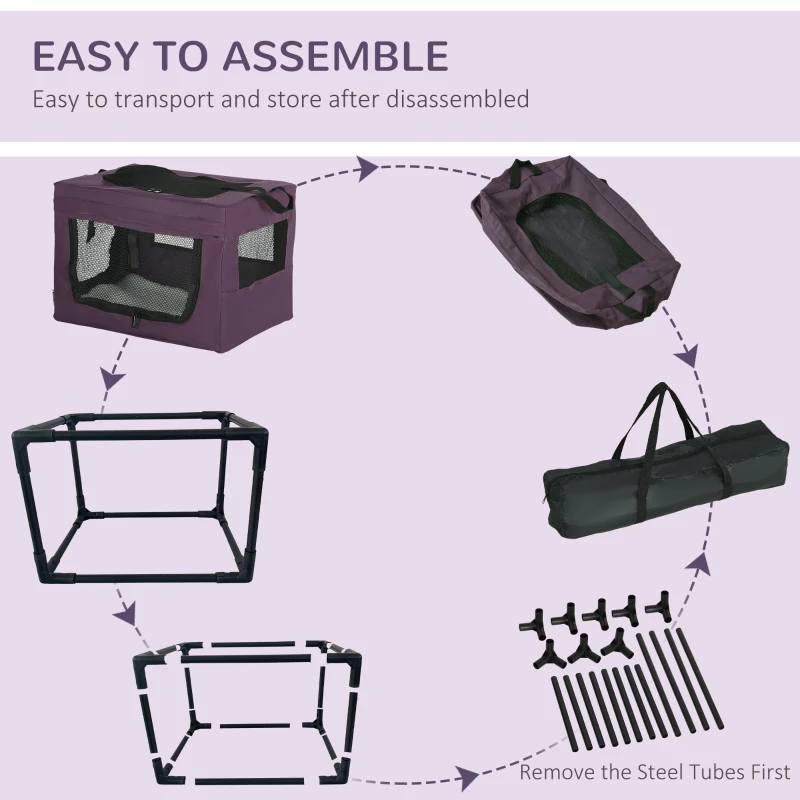 EASY TO ASSEMBLE
Easy to transport and store after disassembled

Remove the Steel Tubes First