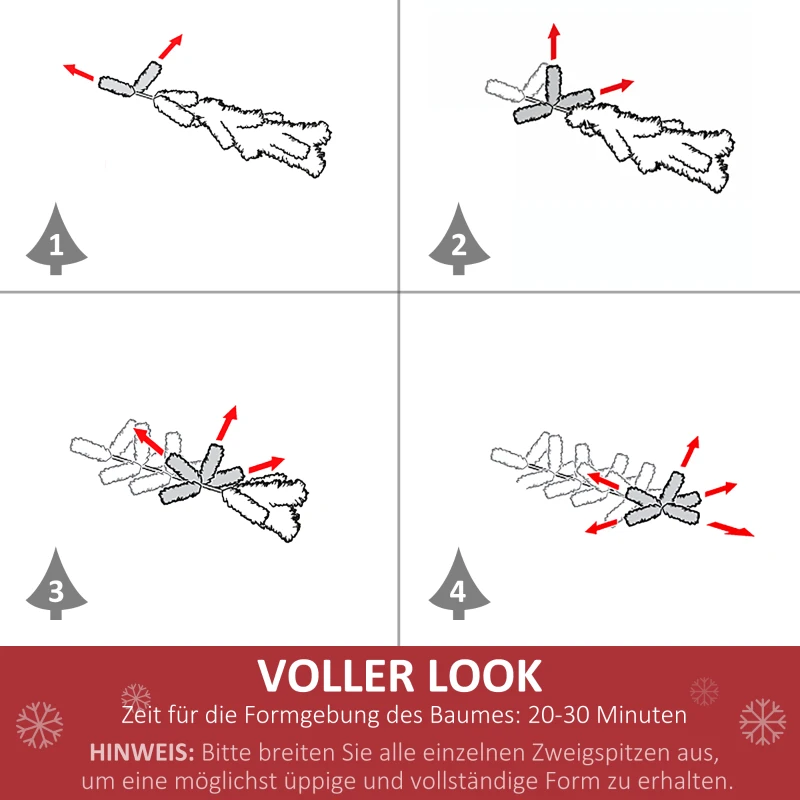 1

2

3

4

VOLLER LOOK

Zeit für die Formgebung des Baumes: 20-30 Minuten

HINWEIS: Bitte breiten Sie alle einzelnen Zweigspitzen aus, um eine möglichst üppige und vollständige Form zu erhalten.