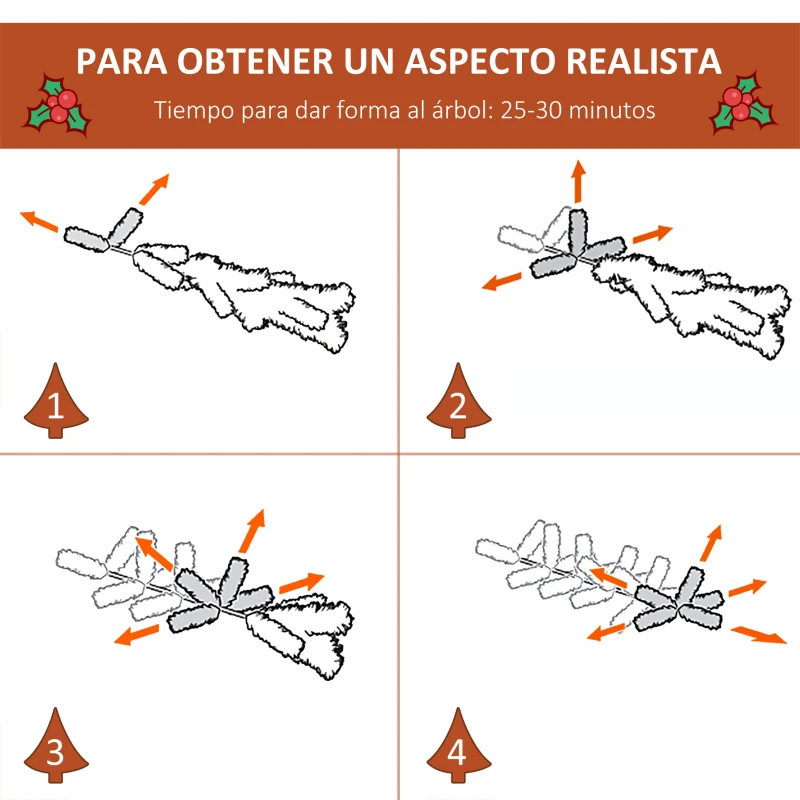 PARA OBTENER UN ASPECTO REALISTA
Tiempo para dar forma al árbol: 25-30 minutos

1

2

3

4