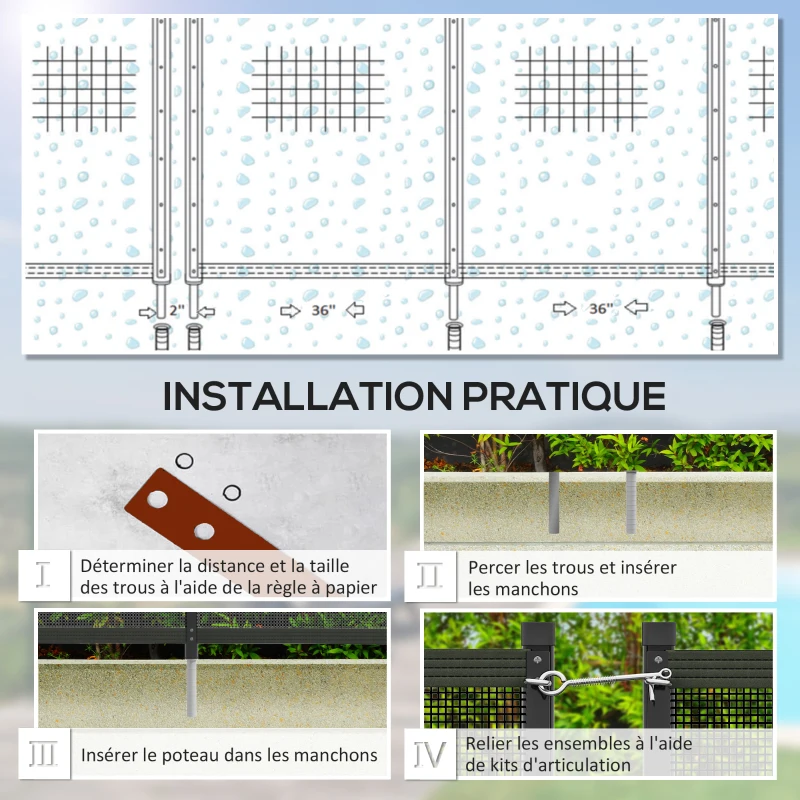 2"

36"

36"

INSTALLATION PRATIQUE

I

Déterminer la distance et la taille des trous à l'aide de la règle à papier

II

Percer les trous et insérer les manchons

III

Insérer le poteau dans les manchons

IV

Relier les ensembles à l'aide de kits d'articulation