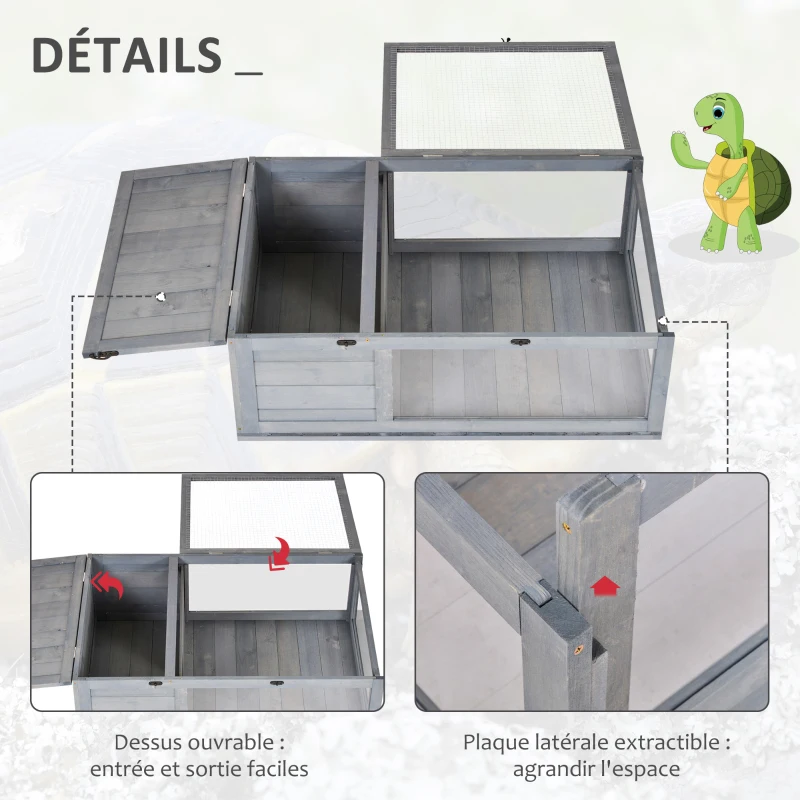 DÉTAILS _

Dessus ouvrable : entrée et sortie faciles

Plaque latérale extractible : agrandir l'espace