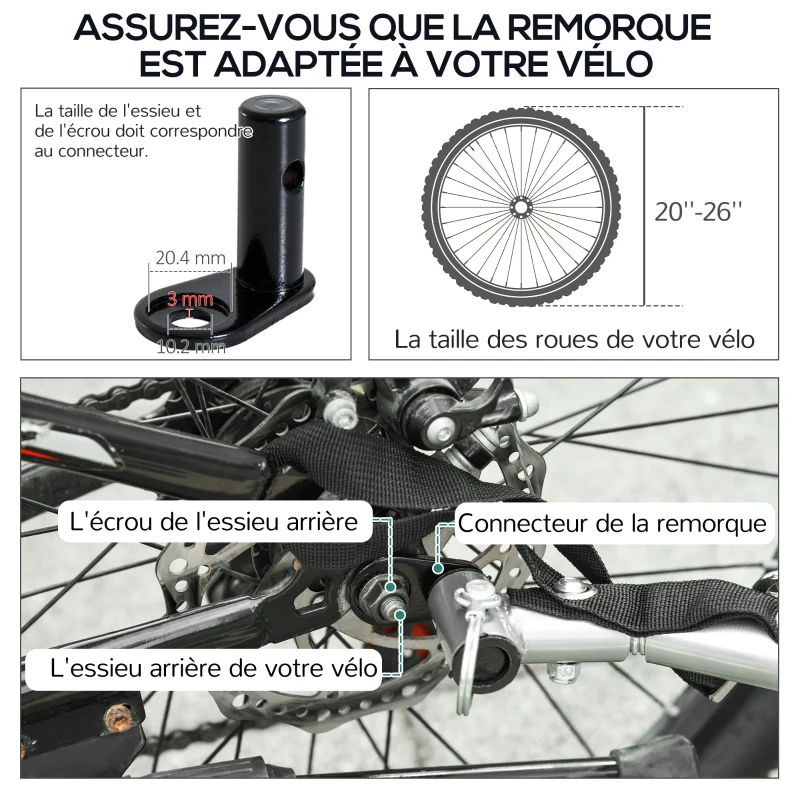 ASSUREZ-VOUS QUE LA REMORQUE EST ADAPTÉE À VOTRE VÉLO

La taille de l'essieu et de l'écrou doit correspondre au connecteur.

20.4 mm

3 mm

10.2 mm

20''-26''

La taille des roues de votre vélo

L'écrou de l'essieu arrière

Connecteur de la remorque

L'essieu arrière de votre vélo