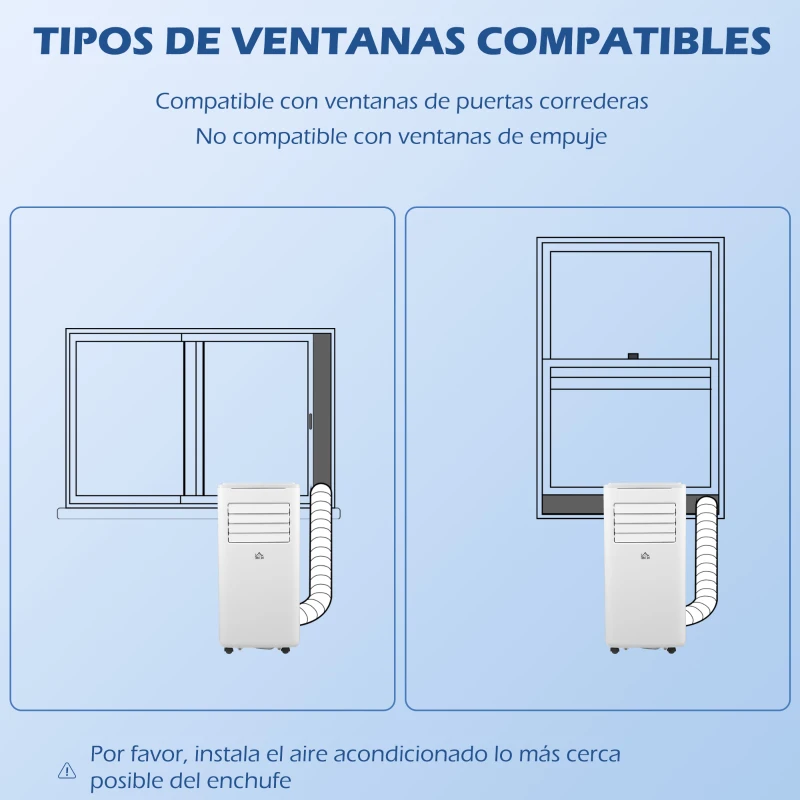 TIPOS DE VENTANAS COMPATIBLES

Compatible con ventanas de puertas correderas
No compatible con ventanas de empuje

Por favor, instala el aire acondicionado lo más cerca posible del enchufe