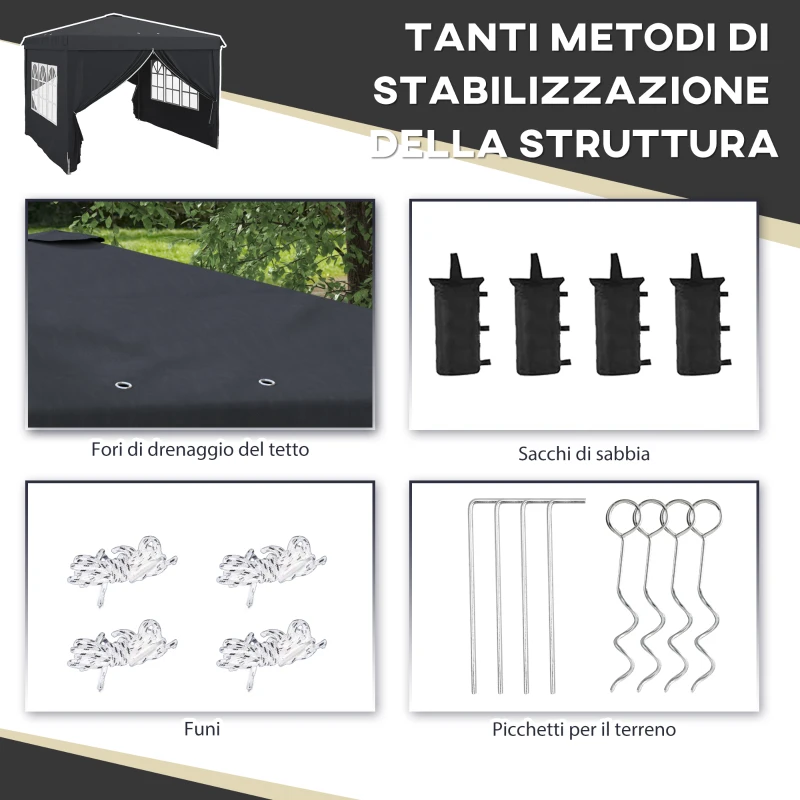 TANTI METODI DI STABILIZZAZIONE DELLA STRUTTURA

Fori di drenaggio del tetto

Sacchi di sabbia

Funi

Picchetti per il terreno