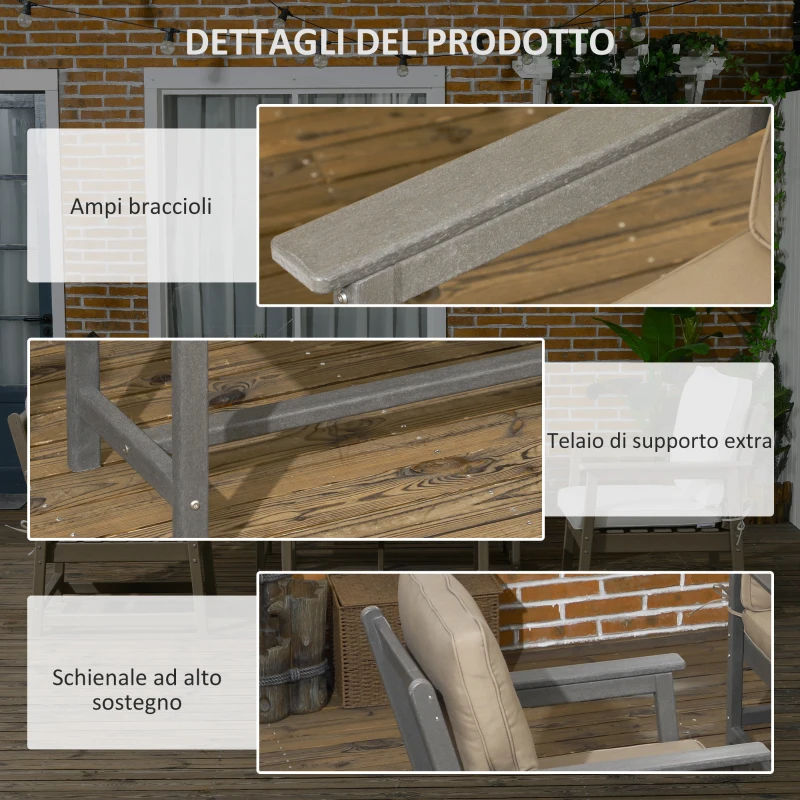 DETTAGLI DEL PRODOTTO

Ampi braccioli

Telaio di supporto extra

Schienale ad alto sostegno