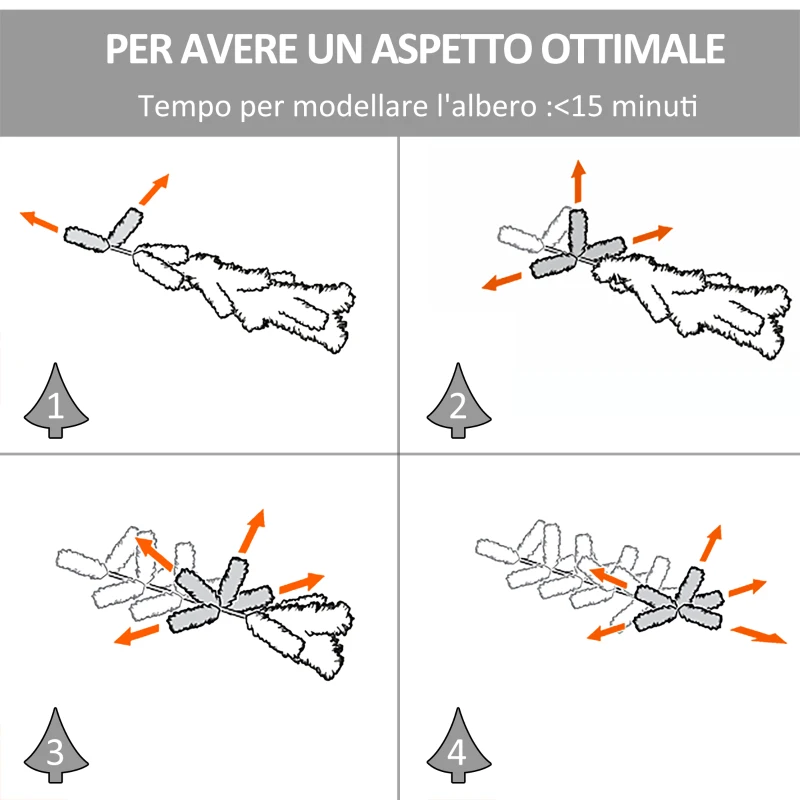 PER AVERE UN ASPETTO OTTIMALE

Tempo per modellare l'albero :<15 minuti

1

2

3

4