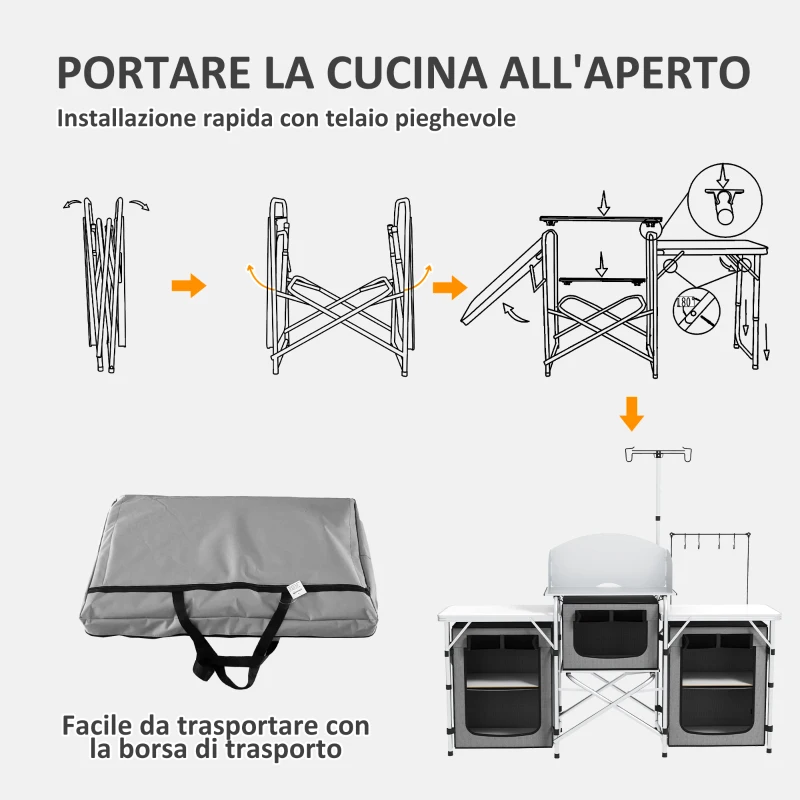 PORTARE LA CUCINA ALL'APERTO
Installazione rapida con telaio pieghevole

180°

Facile da trasportare con la borsa di trasporto