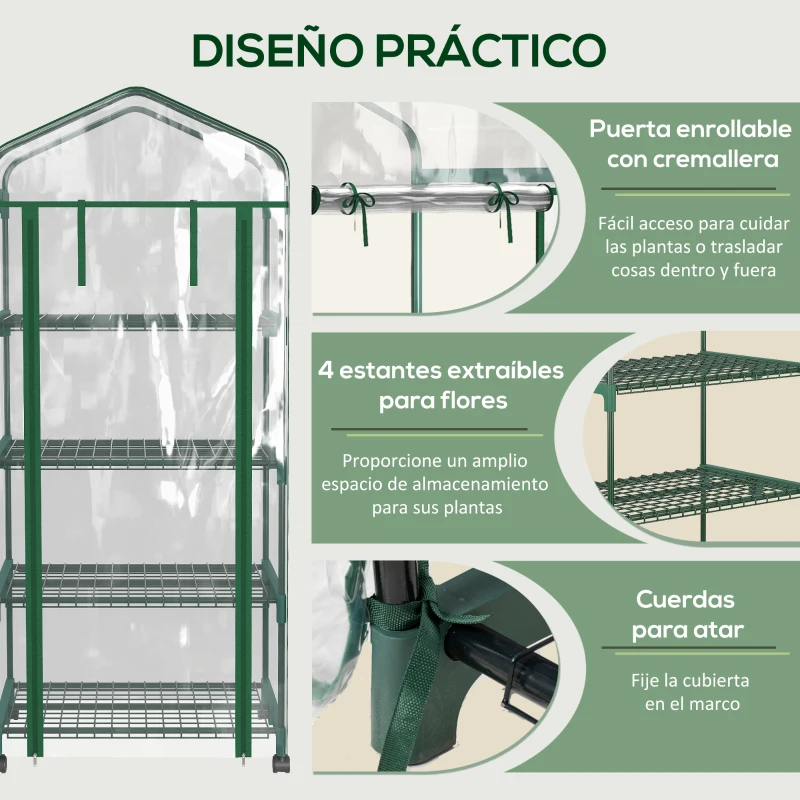 DISEÑO PRÁCTICO

Puerta enrollable con cremallera

Fácil acceso para cuidar las plantas o trasladar cosas dentro y fuera

4 estantes extraíbles para flores

Proporcione un amplio espacio de almacenamiento para sus plantas

Cuerdas para atar

Fije la cubierta en el marco