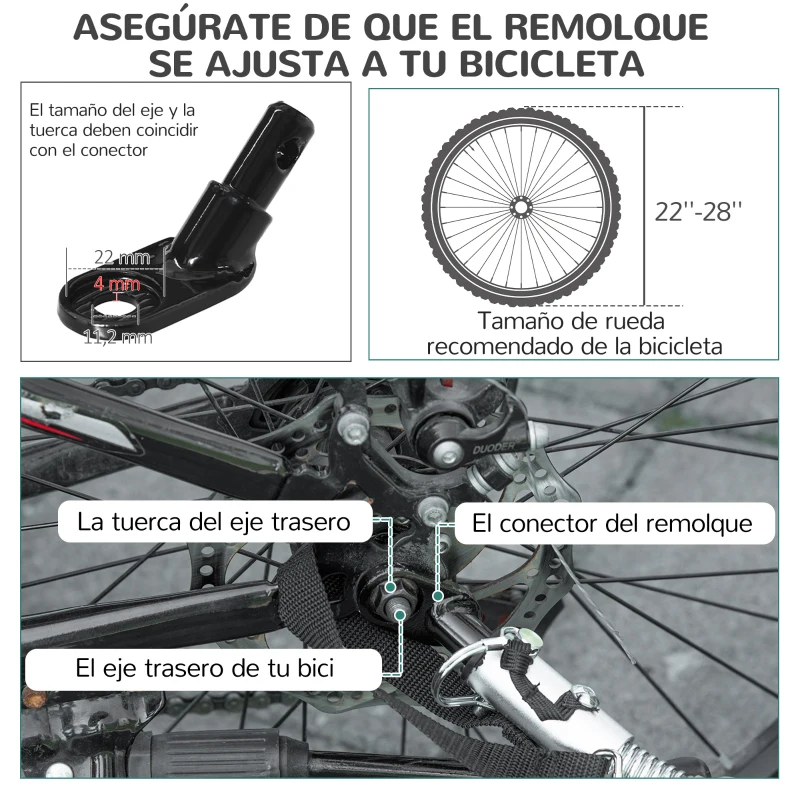 ASEGÚRATE DE QUE EL REMOLQUE SE AJUSTA A TU BICICLETA

El tamaño del eje y la tuerca deben coincidir con el conector

22 mm
4 mm
11,2 mm

22''-28''

Tamaño de rueda recomendado de la bicicleta

DUODER

La tuerca del eje trasero

El conector del remolque

El eje trasero de tu bici