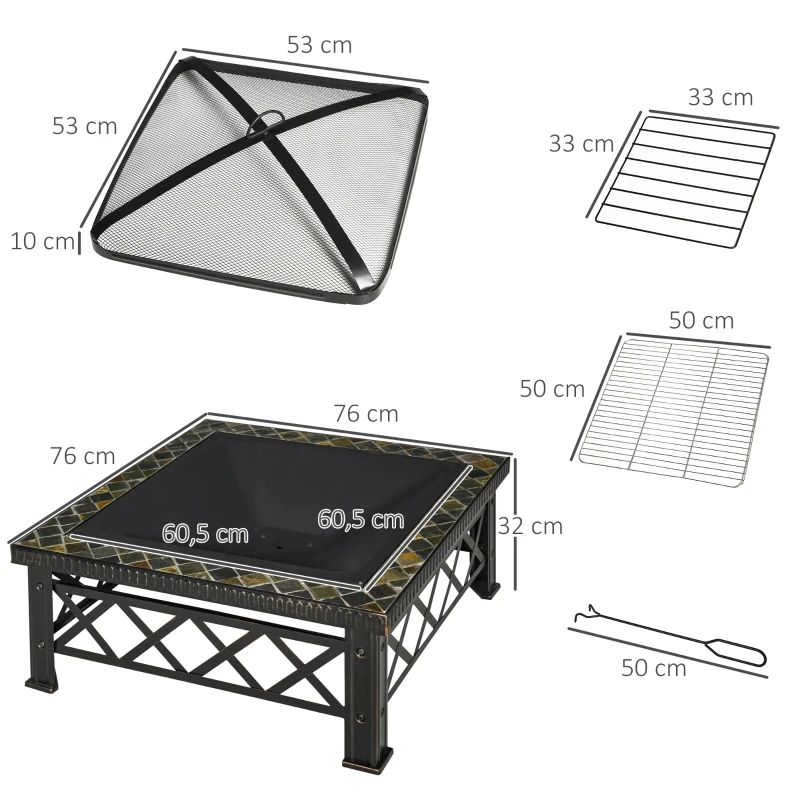 53 cm
53 cm
10 cm
33 cm
33 cm
50 cm
50 cm
76 cm
76 cm
60,5 cm
60,5 cm
32 cm
50 cm