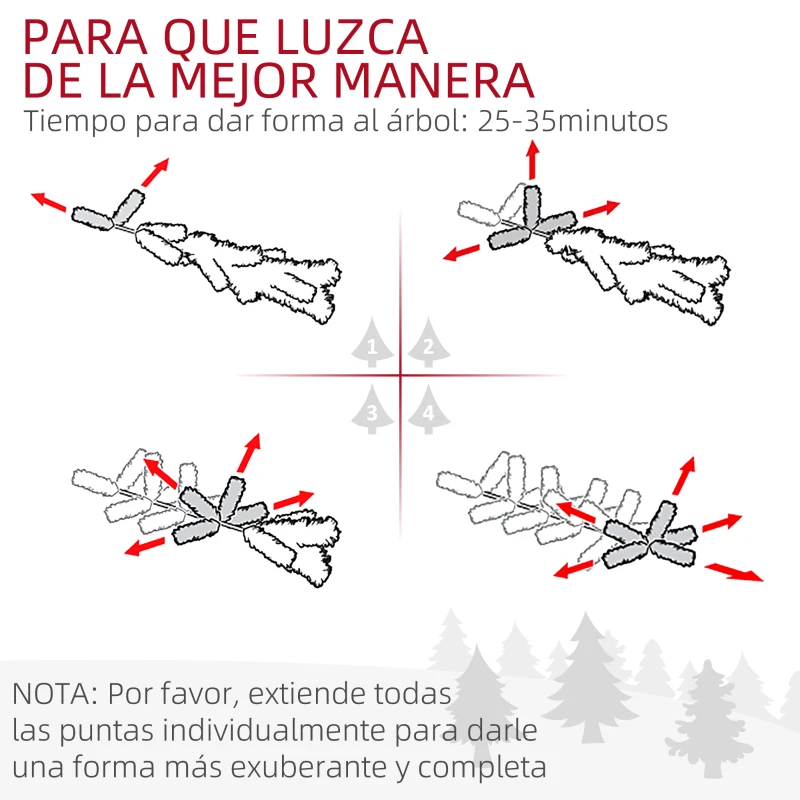 PARA QUE LUZCA
DE LA MEJOR MANERA
Tiempo para dar forma al árbol: 25-35minutos

1
2
3
4

NOTA: Por favor, extiende todas las puntas individualmente para darle una forma más exuberante y completa