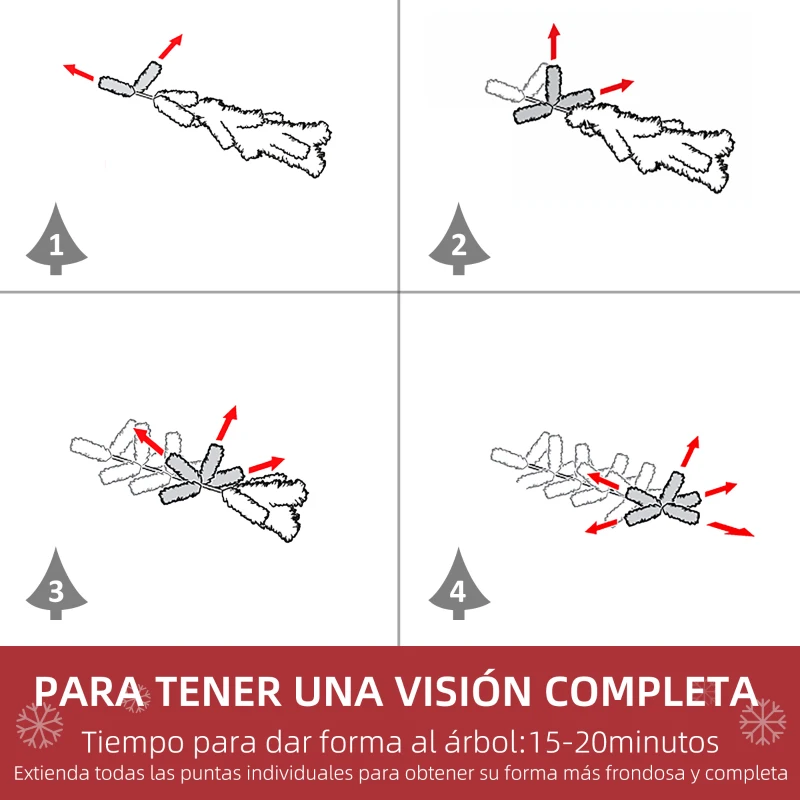 1

2

3

4

PARA TENER UNA VISIÓN COMPLETA

Tiempo para dar forma al árbol:15-20minutos

Extienda todas las puntas individuales para obtener su forma más frondosa y completa