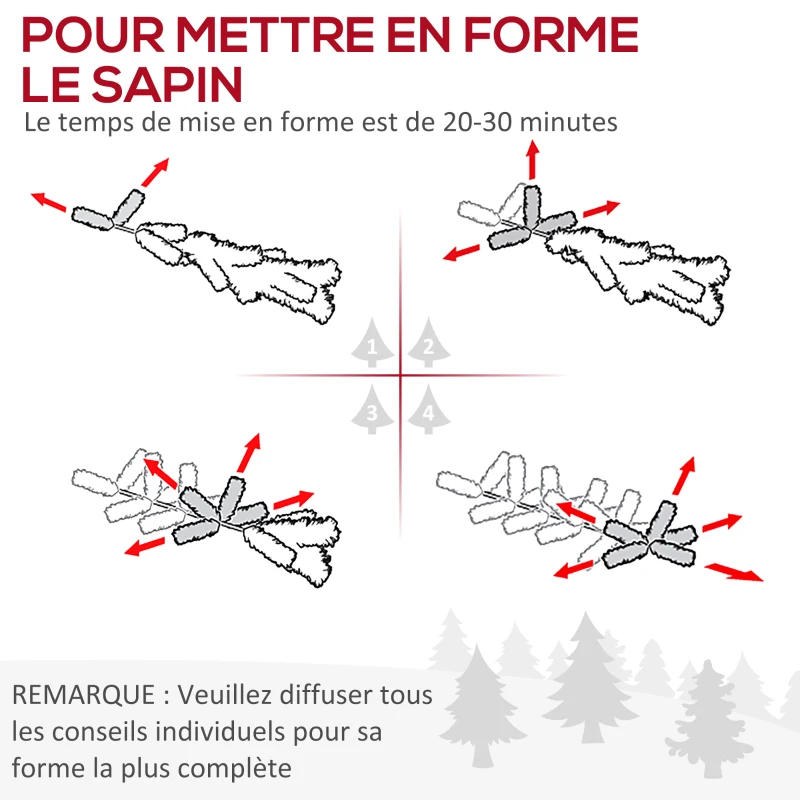 POUR METTRE EN FORME LE SAPIN

Le temps de mise en forme est de 20-30 minutes

1

2

3

4

REMARQUE : Veuillez diffuser tous les conseils individuels pour sa forme la plus complète