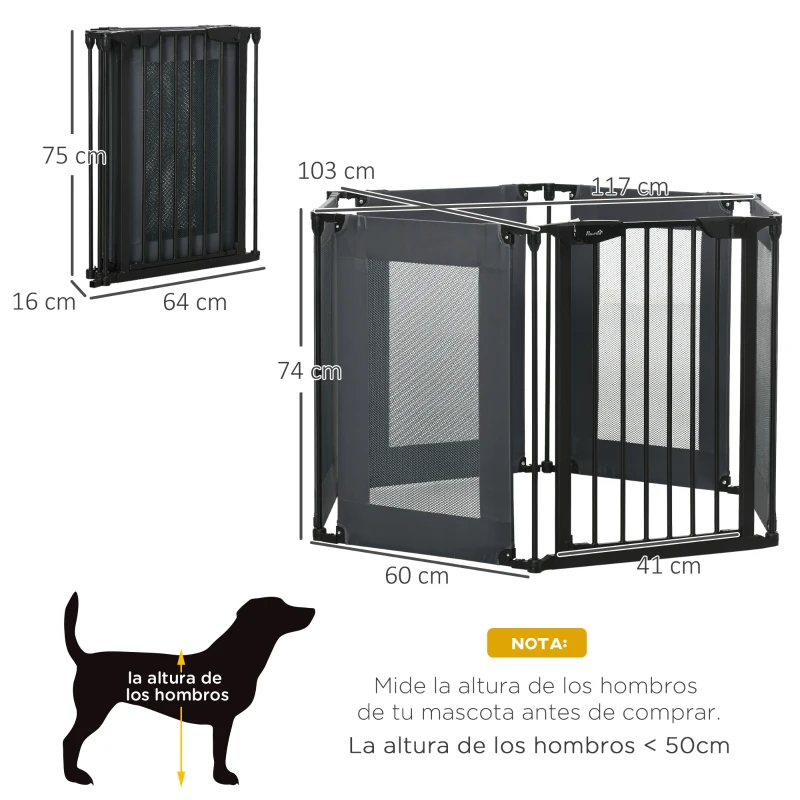 75 cm

16 cm

64 cm

103 cm

117 cm

74 cm

60 cm

41 cm

la altura de los hombros

NOTA:

Mide la altura de los hombros de tu mascota antes de comprar.

La altura de los hombros < 50cm