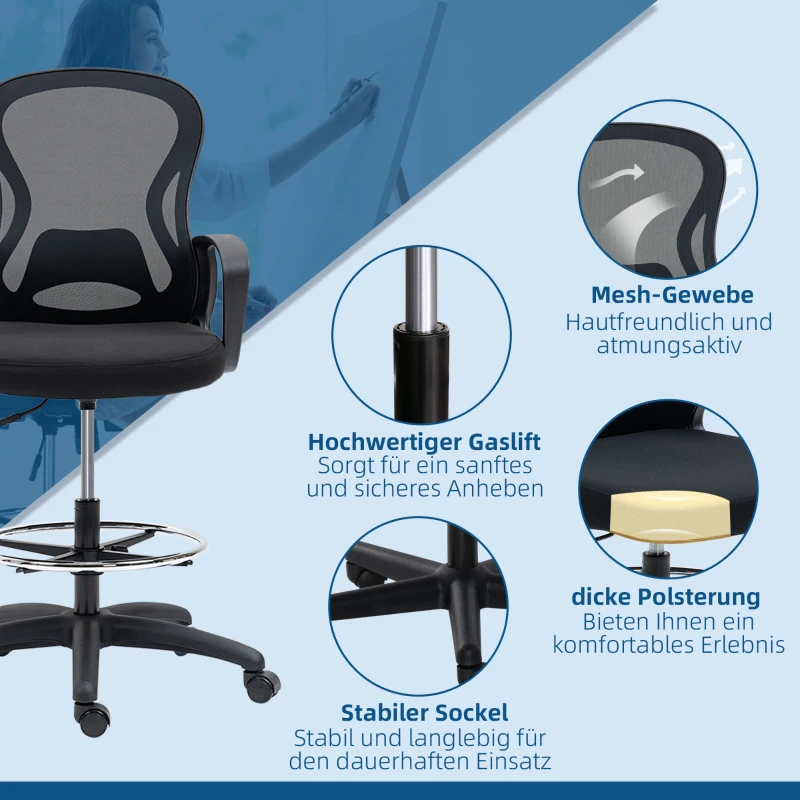 Mesh-Gewebe
Hautfreundlich und atmungsaktiv

Hochwertiger Gaslift
Sorgt für ein sanftes und sicheres Anheben

dicke Polsterung
Bieten Ihnen ein komfortables Erlebnis

Stabiler Sockel
Stabil und langlebig für den dauerhaften Einsatz