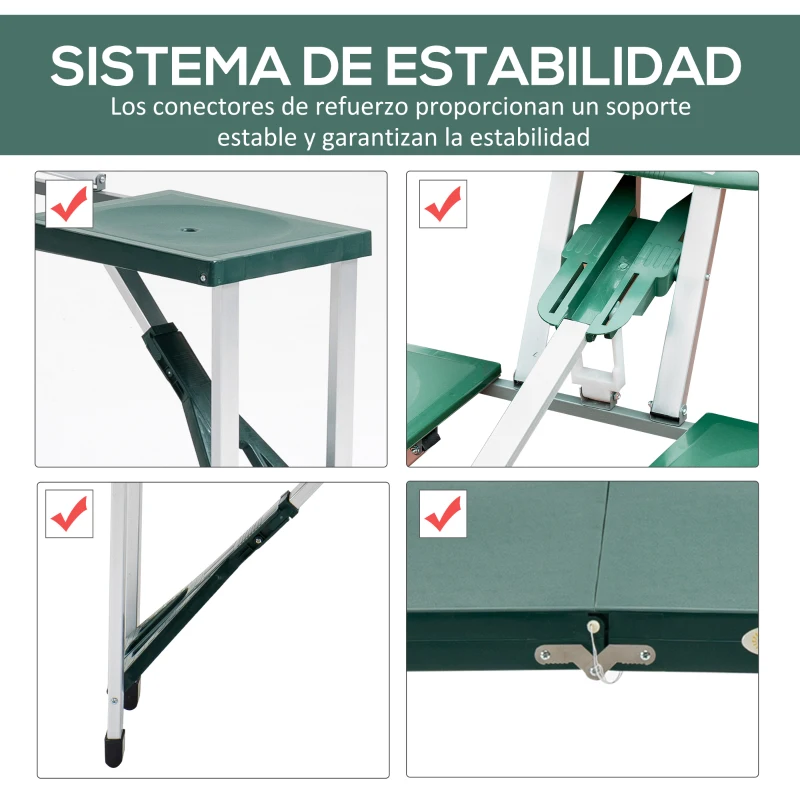 SISTEMA DE ESTABILIDAD
Los conectores de refuerzo proporcionan un soporte estable y garantizan la estabilidad