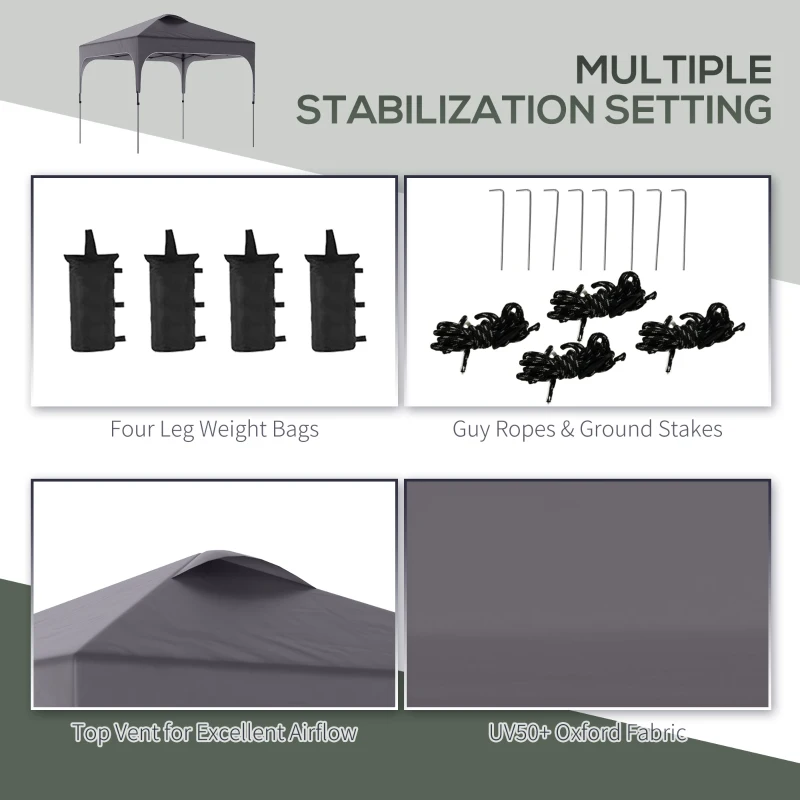 MULTIPLE STABILIZATION SETTING

Four Leg Weight Bags

Guy Ropes & Ground Stakes

Top Vent for Excellent Airflow

UV50+ Oxford Fabric