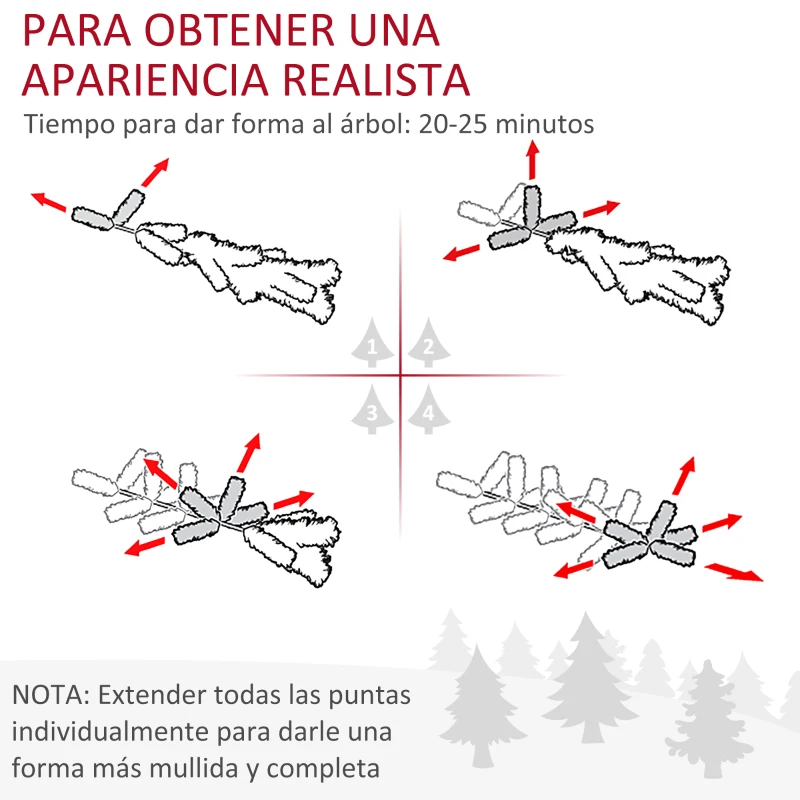 PARA OBTENER UNA APARIENCIA REALISTA

Tiempo para dar forma al árbol: 20-25 minutos

1

2

3

4

NOTA: Extender todas las puntas individualmente para darle una forma más mullida y completa