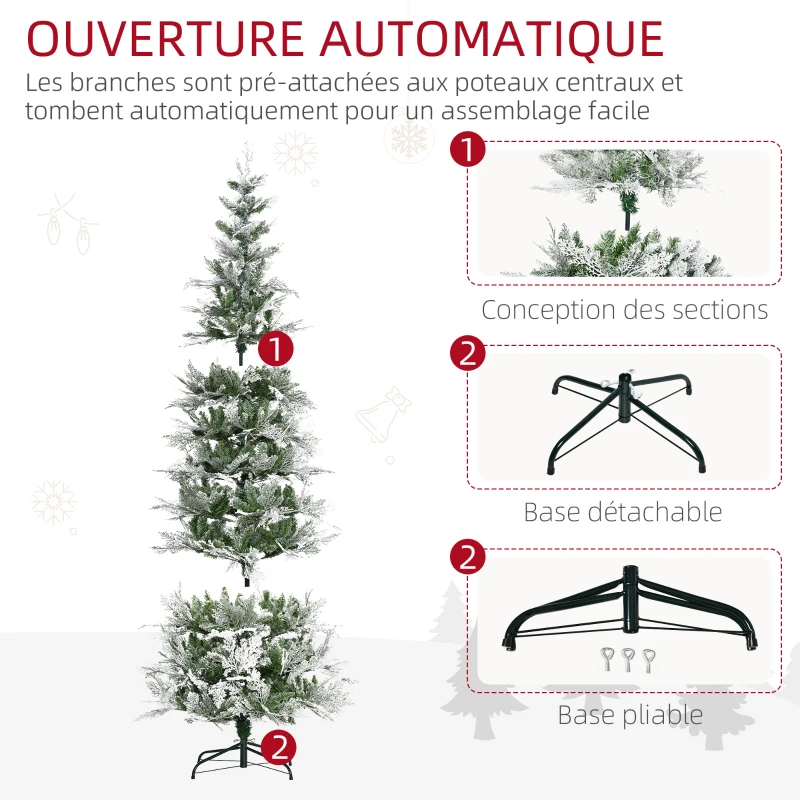 OUVERTURE AUTOMATIQUE
Les branches sont pré-attachées aux poteaux centraux et tombent automatiquement pour un assemblage facile

1

2

1

Conception des sections

2

Base détachable

2

Base pliable