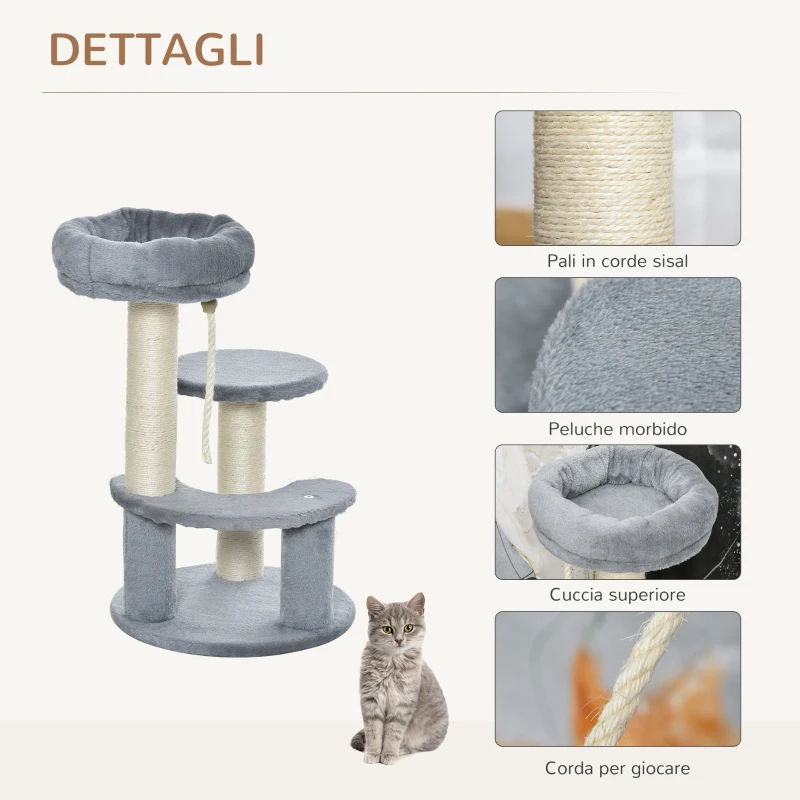 DETTAGLI

Pali in corde sisal

Peluche morbido

Cuccia superiore

Corda per giocare