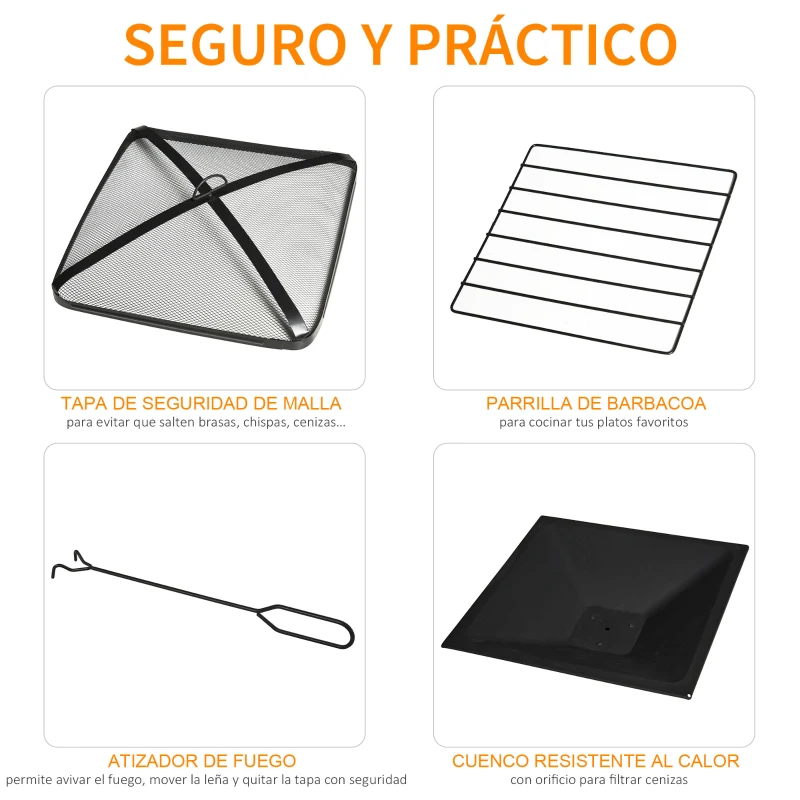 SEGURO Y PRÁCTICO

TAPA DE SEGURIDAD DE MALLA
para evitar que salten brasas, chispas, cenizas...

PARRILLA DE BARBACOA
para cocinar tus platos favoritos

ATIZADOR DE FUEGO
permite avivar el fuego, mover la leña y quitar la tapa con seguridad

CUENCO RESISTENTE AL CALOR
con orificio para filtrar cenizas