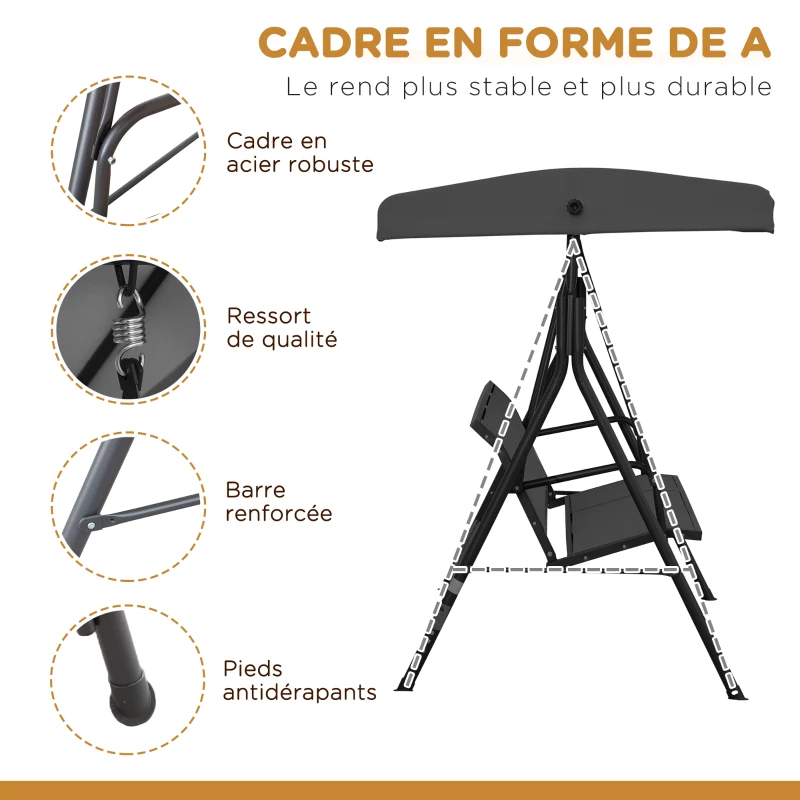 CADRE EN FORME DE A
Le rend plus stable et plus durable

Cadre en acier robuste

Ressort de qualité

Barre renforcée

Pieds antidérapants