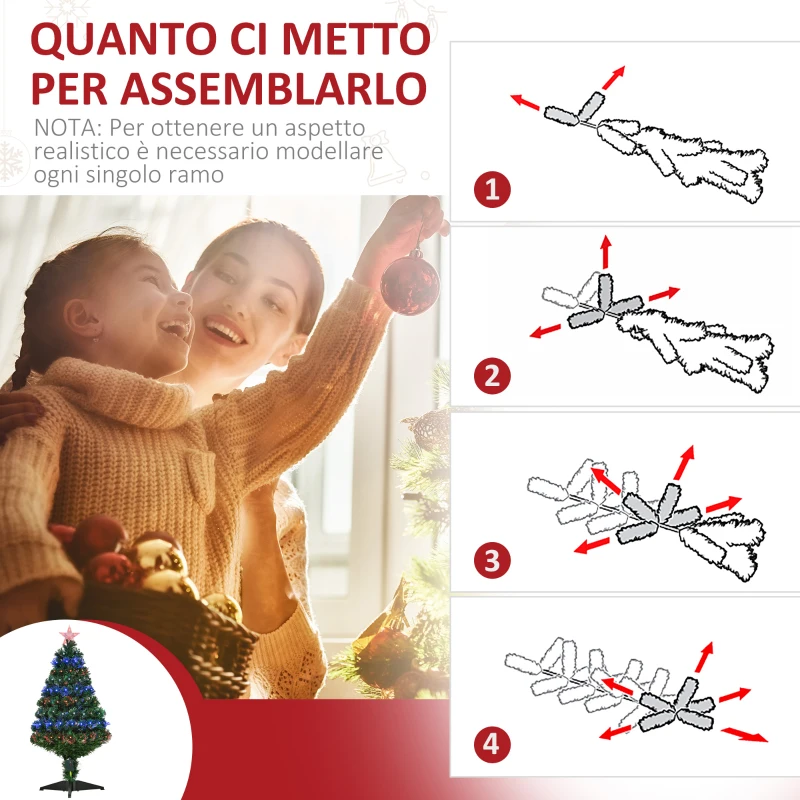 QUANTO CI METTO PER ASSEMBLARLO

NOTA: Per ottenere un aspetto realistico è necessario modellare ogni singolo ramo

1

2

3

4