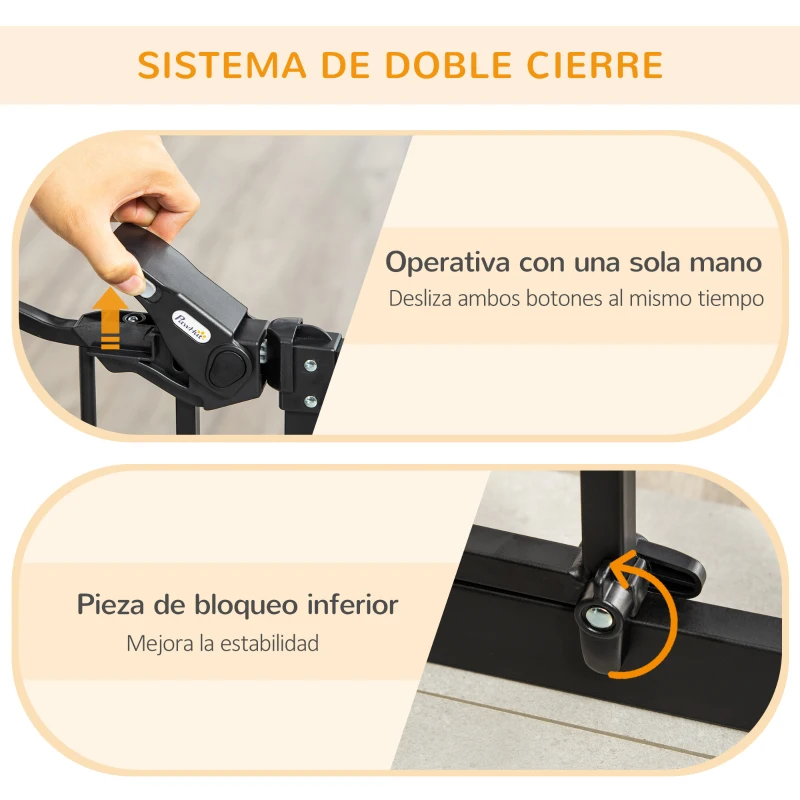 SISTEMA DE DOBLE CIERRE

PawHut

Operativa con una sola mano
Desliza ambos botones al mismo tiempo

Pieza de bloqueo inferior
Mejora la estabilidad