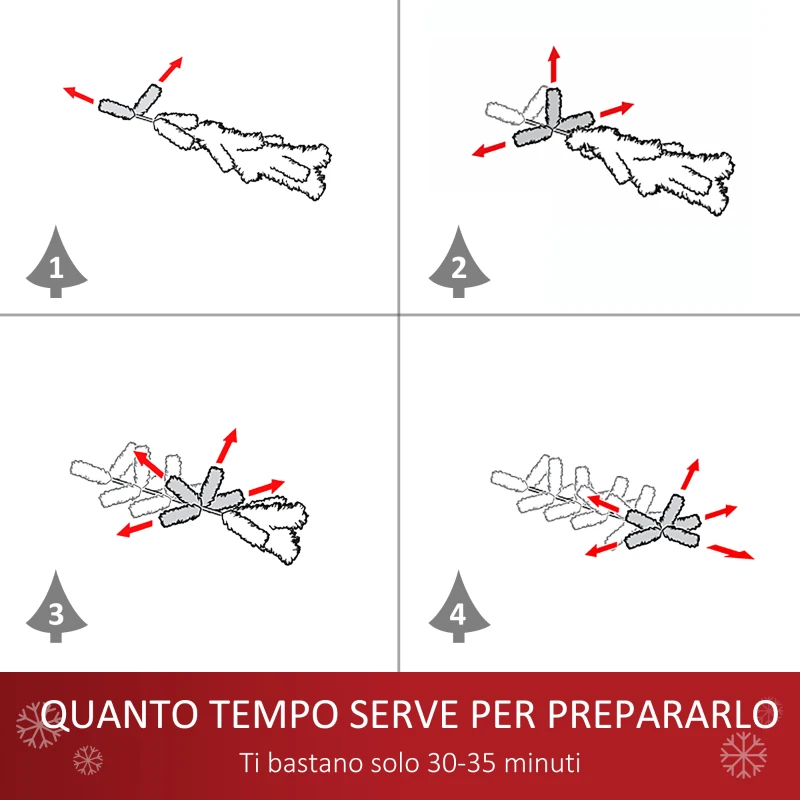 1

2

3

4

QUANTO TEMPO SERVE PER PREPARARLO

Ti bastano solo 30-35 minuti