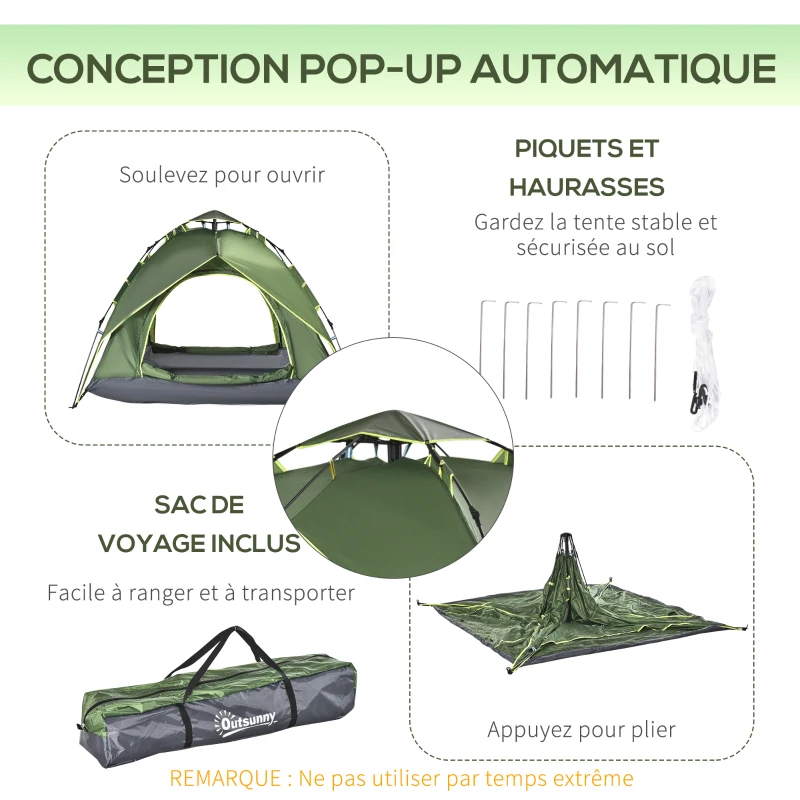 CONCEPTION POP-UP AUTOMATIQUE

Soulevez pour ouvrir

PIQUETS ET HAURASSES

Gardez la tente stable et sécurisée au sol

SAC DE VOYAGE INCLUS

Facile à ranger et à transporter

Outsunny

Appuyez pour plier

REMARQUE : Ne pas utiliser par temps extrême