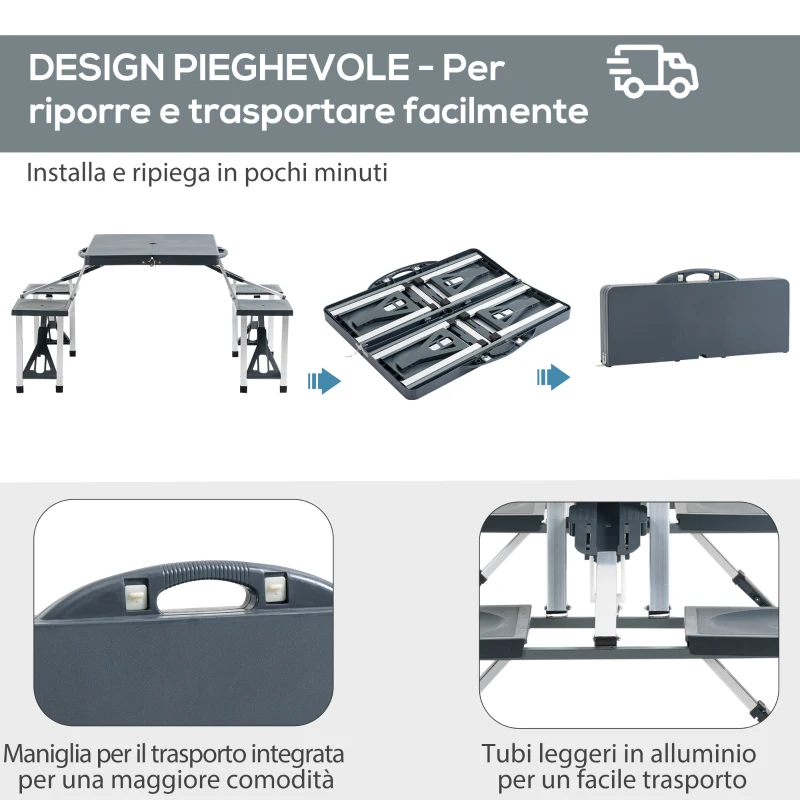 DESIGN PIEGHEVOLE - Per riporre e trasportare facilmente

Installa e ripiega in pochi minuti

Maniglia per il trasporto integrata per una maggiore comodità

Tubi leggeri in alluminio per un facile trasporto