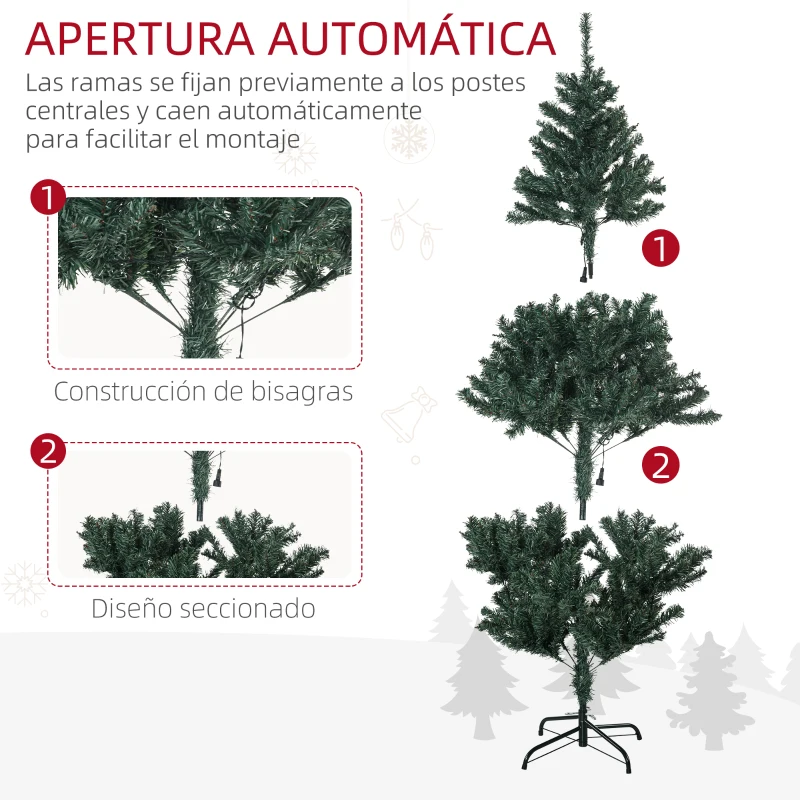 APERTURA AUTOMÁTICA

Las ramas se fijan previamente a los postes centrales y caen automáticamente para facilitar el montaje

1

Construcción de bisagras

2

Diseño seccionado

1

2