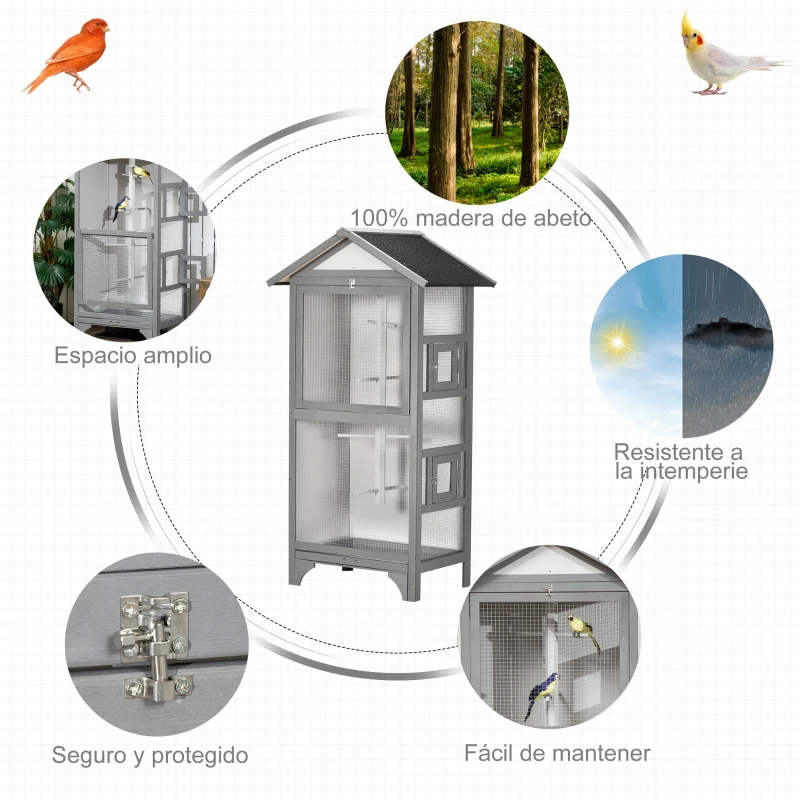 100% madera de abeto

Espacio amplio

Resistente a la intemperie

Seguro y protegido

Fácil de mantener