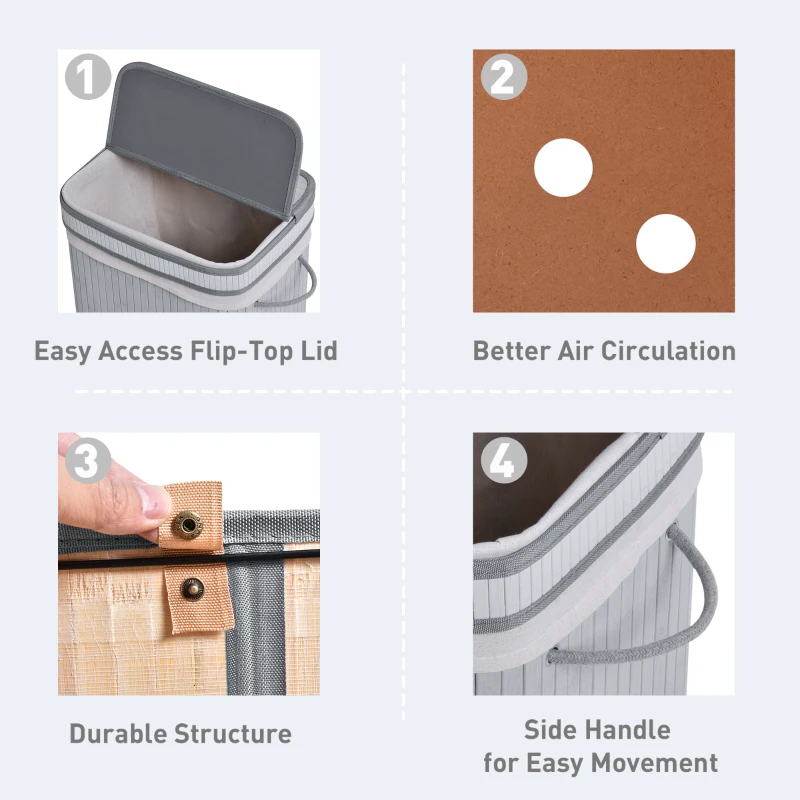 1

Easy Access Flip-Top Lid

2

Better Air Circulation

3

Durable Structure

4

Side Handle for Easy Movement