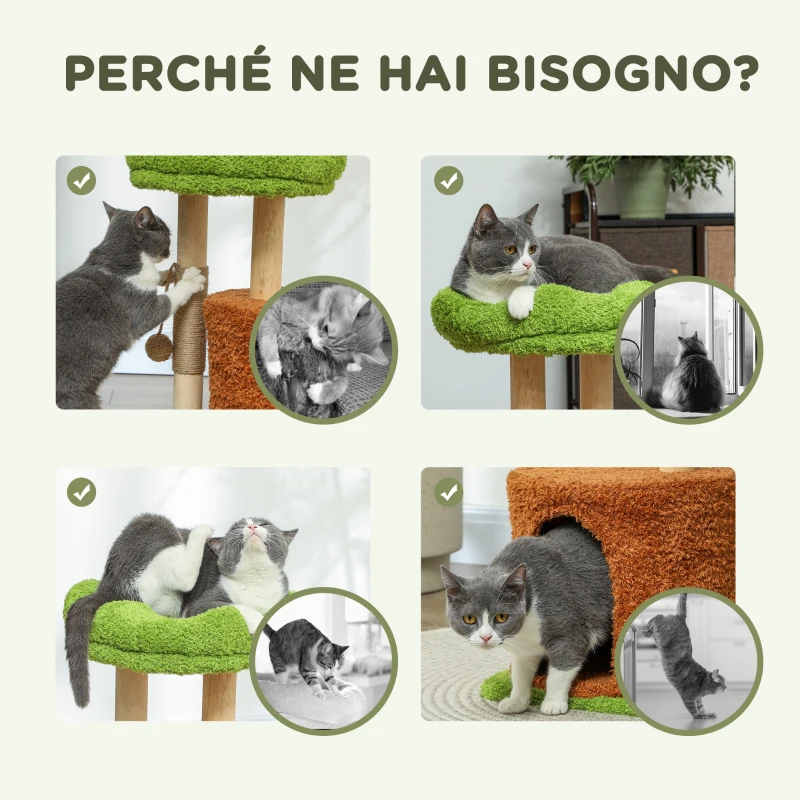 PERCHÉ NE HAI BISOGNO?