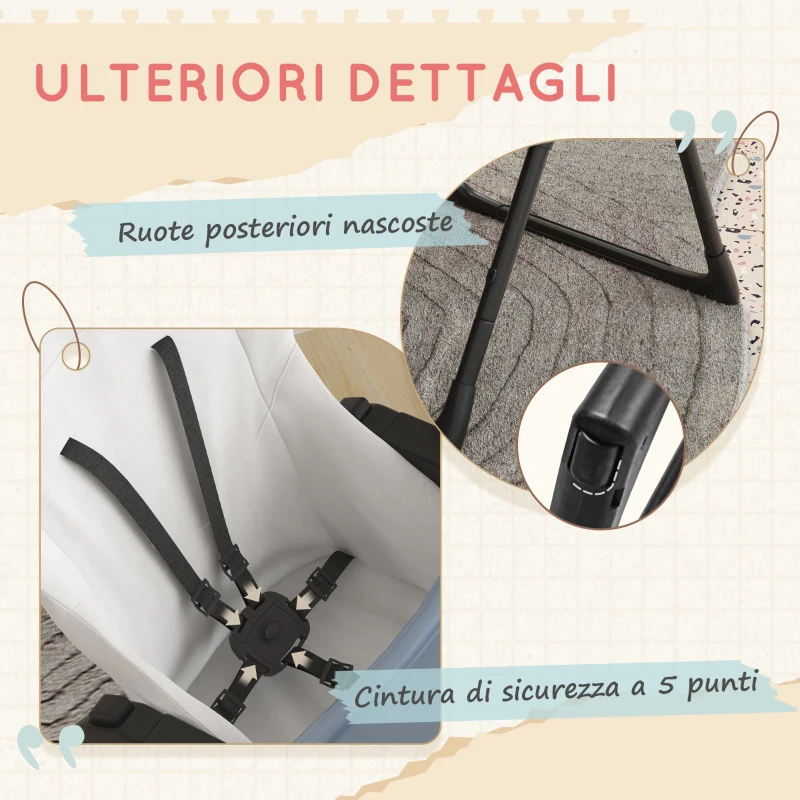 ULTERIORI DETTAGLI

Ruote posteriori nascoste

Cintura di sicurezza a 5 punti