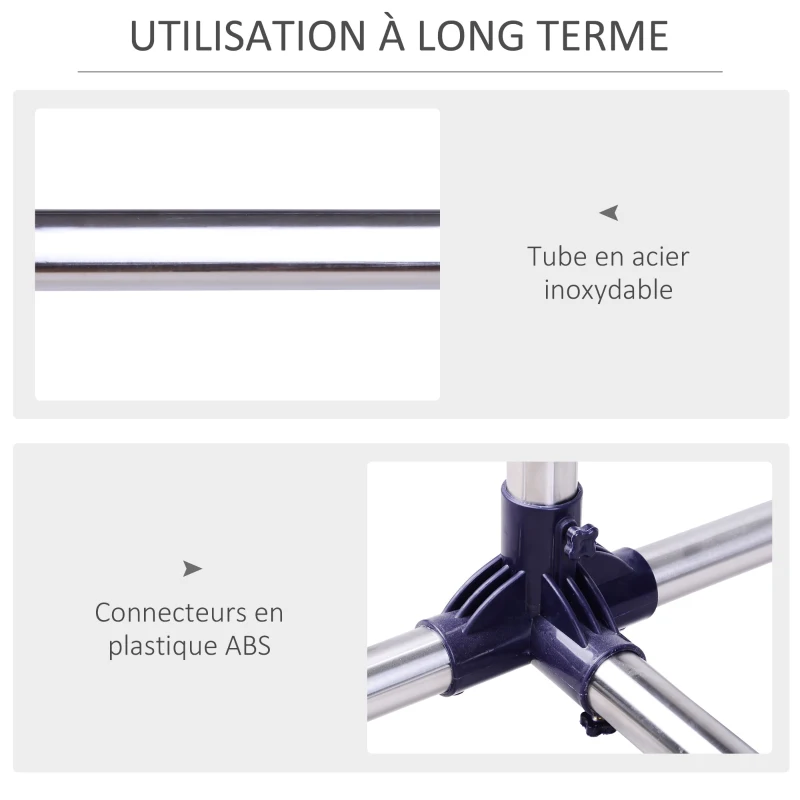 UTILISATION À LONG TERME

Tube en acier inoxydable

Connecteurs en plastique ABS