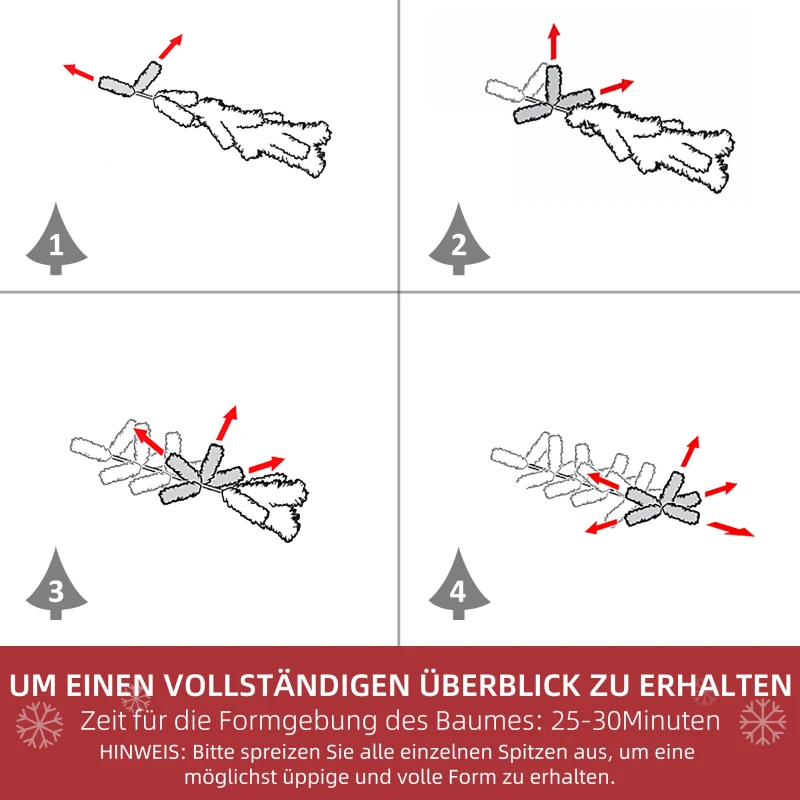 1

2

3

4

UM EINEN VOLLSTÄNDIGEN ÜBERBLICK ZU ERHALTEN
Zeit für die Formgebung des Baumes: 25-30Minuten
HINWEIS: Bitte spreizen Sie alle einzelnen Spitzen aus, um eine möglichst üppige und volle Form zu erhalten.