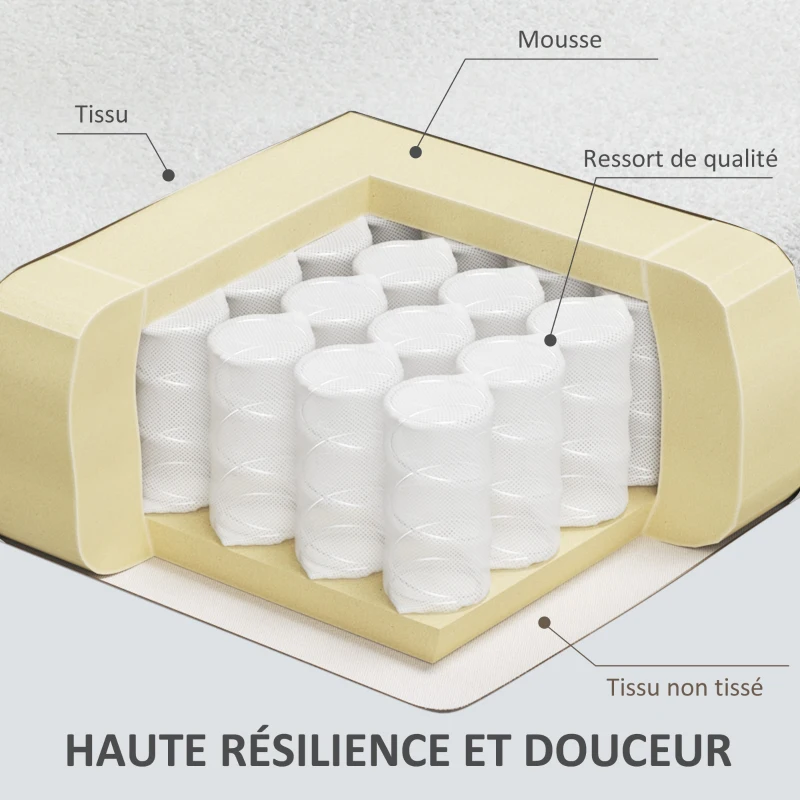 Mousse

Tissu

Ressort de qualité

Tissu non tissé

HAUTE RÉSILIENCE ET DOUCEUR