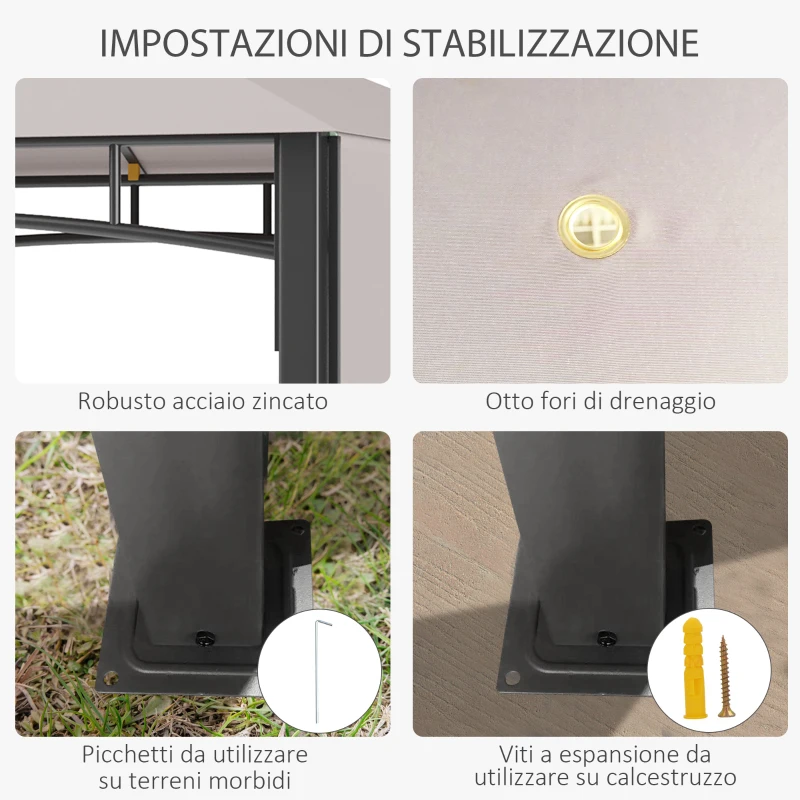 IMPOSTAZIONI DI STABILIZZAZIONE

Robusto acciaio zincato

Otto fori di drenaggio

Picchetti da utilizzare su terreni morbidi

Viti a espansione da utilizzare su calcestruzzo