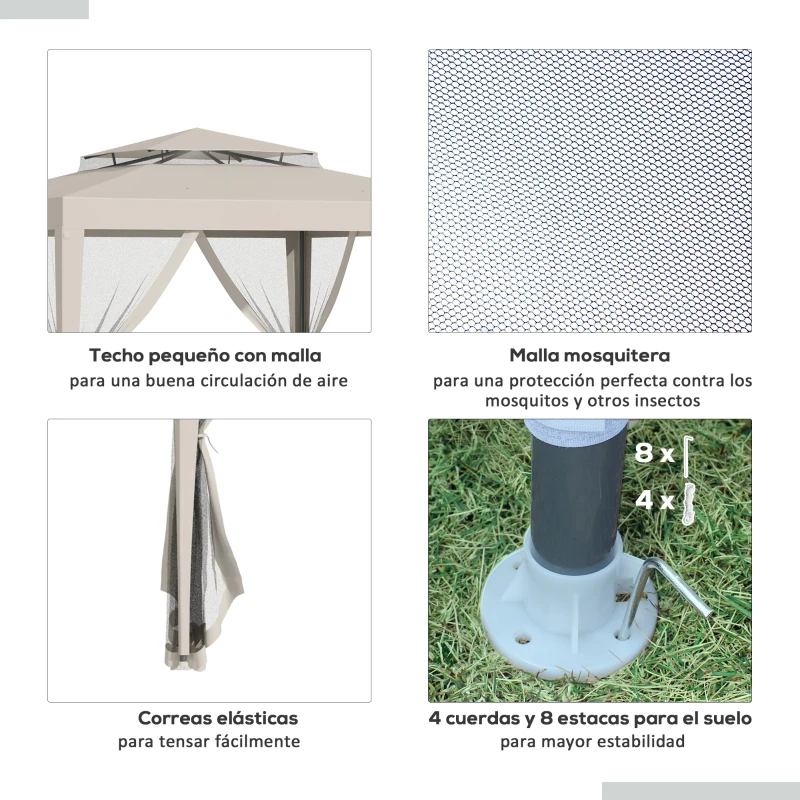 Techo pequeño con malla
para una buena circulación de aire

Malla mosquitera
para una protección perfecta contra los mosquitos y otros insectos

8 x
4 x

Correas elásticas
para tensar fácilmente

4 cuerdas y 8 estacas para el suelo
para mayor estabilidad