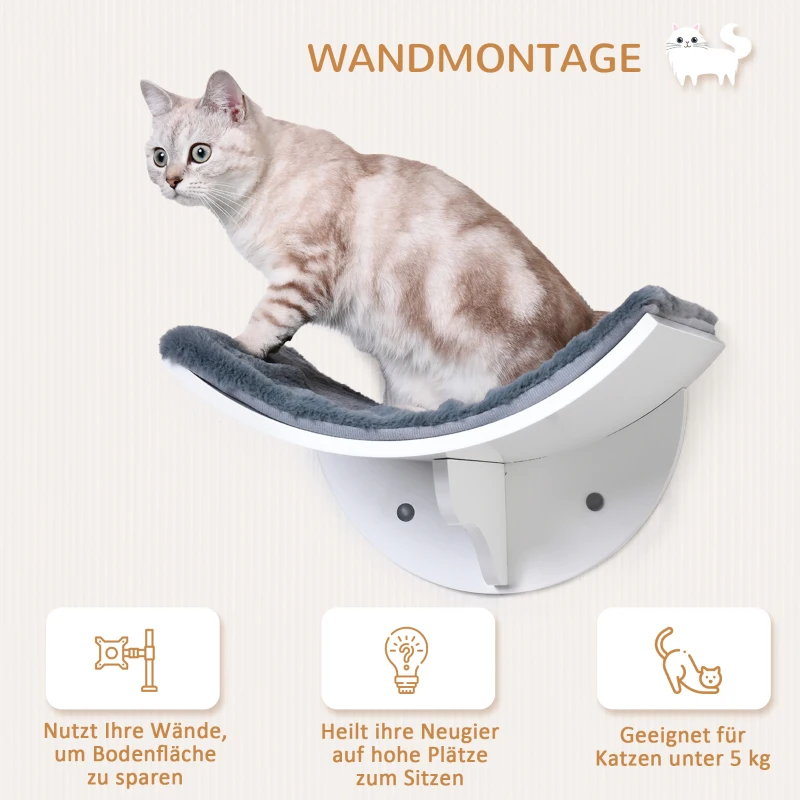 WANDMONTAGE

Nutzt Ihre Wände, um Bodenfläche zu sparen

Heilt ihre Neugier auf hohe Plätze zum Sitzen

Geeignet für Katzen unter 5 kg