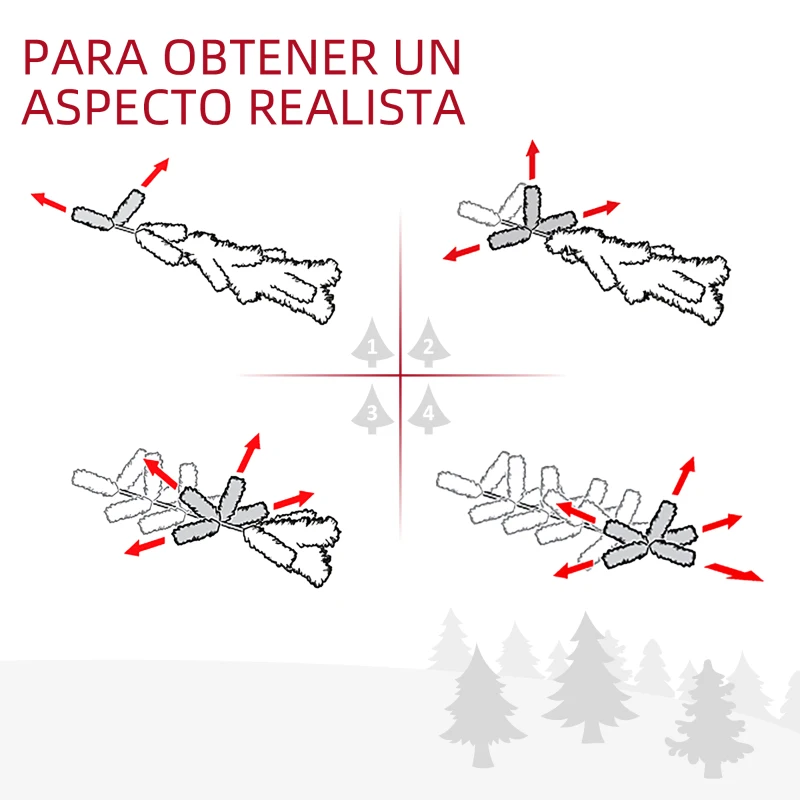 PARA OBTENER UN ASPECTO REALISTA

1
2
3
4