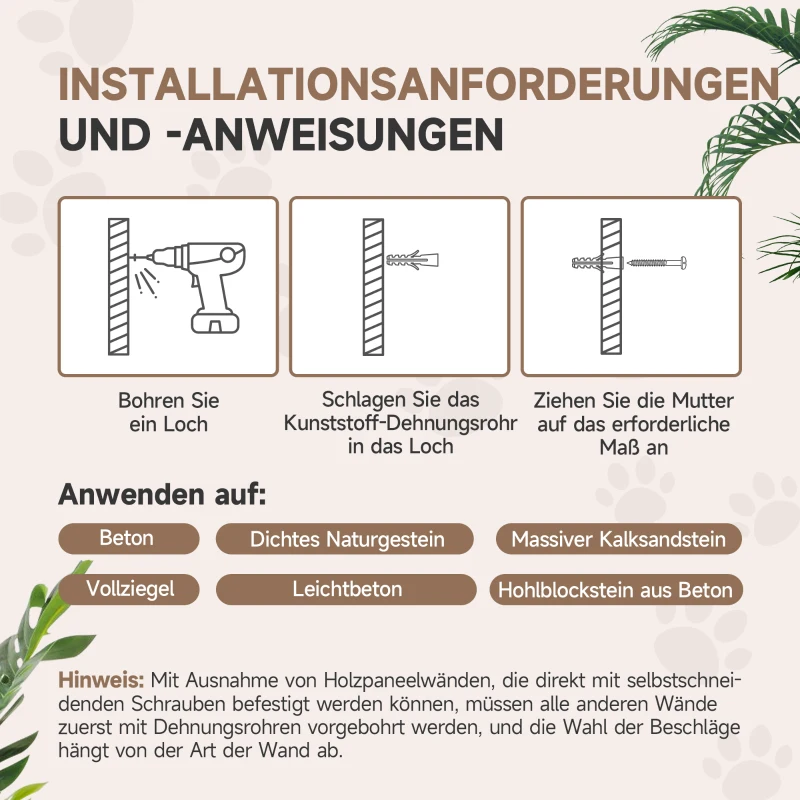 INSTALLATIONSANFORDERUNGEN UND -ANWEISUNGEN

Bohren Sie ein Loch

Schlagen Sie das Kunststoff-Dehnungsrohr in das Loch

Ziehen Sie die Mutter auf das erforderliche Maß an

Anwenden auf:

Beton

Dichtes Naturgestein

Massiver Kalksandstein

Vollziegel

Leichtbeton

Hohlblockstein aus Beton

Hinweis: Mit Ausnahme von Holzpaneelwänden, die direkt mit selbstschneidenden Schrauben befestigt werden können, müssen alle anderen Wände zuerst mit Dehnungsrohren vorgebohrt werden, und die Wahl der Beschläge hängt von der Art der Wand ab.