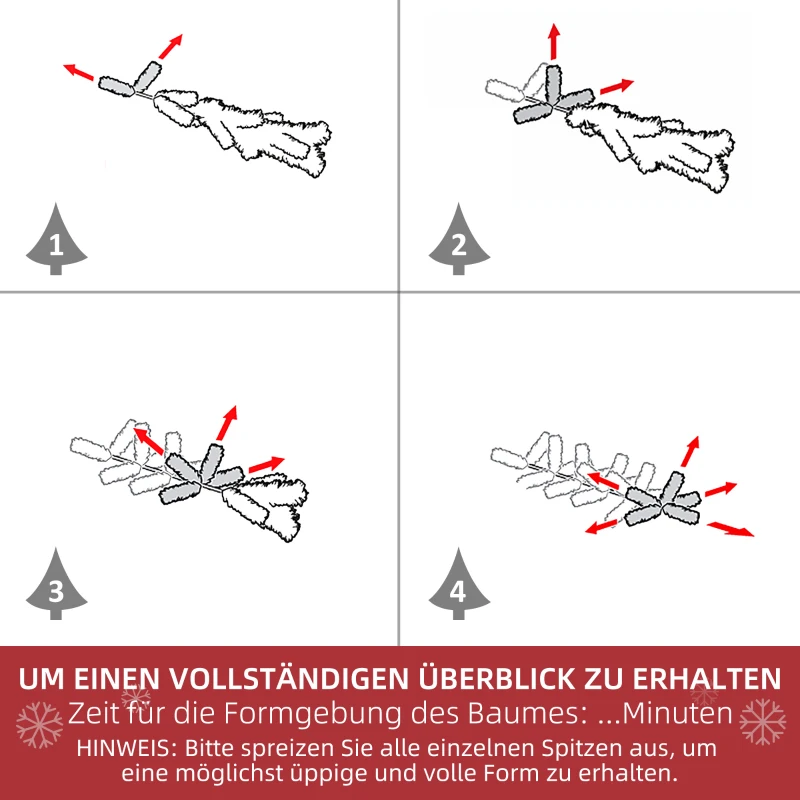 1

2

3

4

UM EINEN VOLLSTÄNDIGEN ÜBERBLICK ZU ERHALTEN
Zeit für die Formgebung des Baumes: ...Minuten
HINWEIS: Bitte spreizen Sie alle einzelnen Spitzen aus, um eine möglichst üppige und volle Form zu erhalten.