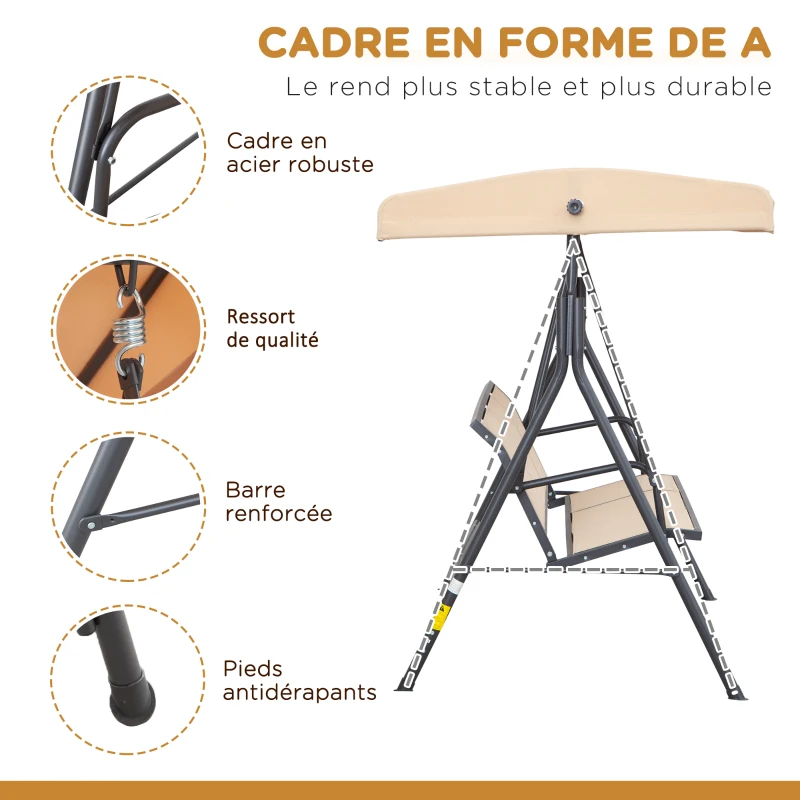 CADRE EN FORME DE A
Le rend plus stable et plus durable

Cadre en acier robuste

Ressort de qualité

Barre renforcée

Pieds antidérapants