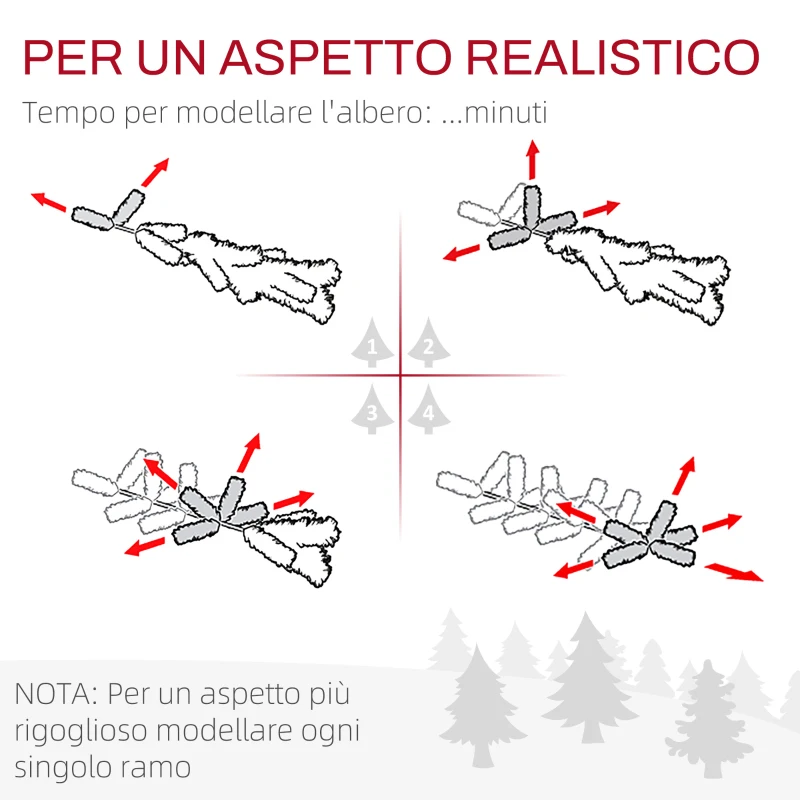 PER UN ASPETTO REALISTICO

Tempo per modellare l'albero: ...minuti

1
2
3
4

NOTA: Per un aspetto più rigoglioso modellare ogni singolo ramo