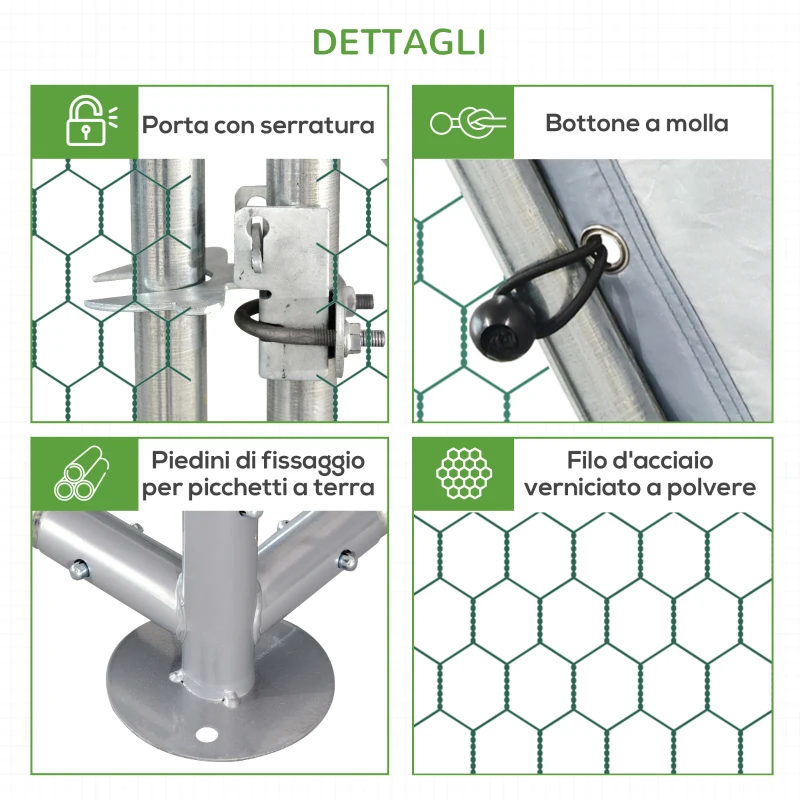 DETTAGLI

Porta con serratura

Bottone a molla

Piedini di fissaggio per picchetti a terra

Filo d'acciaio verniciato a polvere