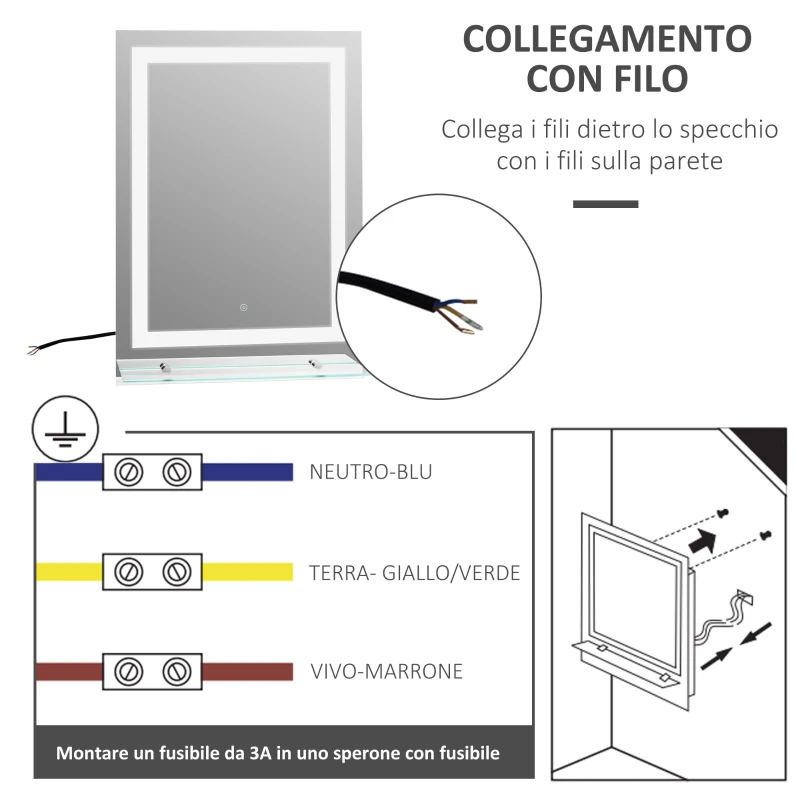 COLLEGAMENTO CON FILO

Collega i fili dietro lo specchio con i fili sulla parete

NEUTRO-BLU

TERRA- GIALLO/VERDE

VIVO-MARRONE

Montare un fusibile da 3A in uno sperone con fusibile